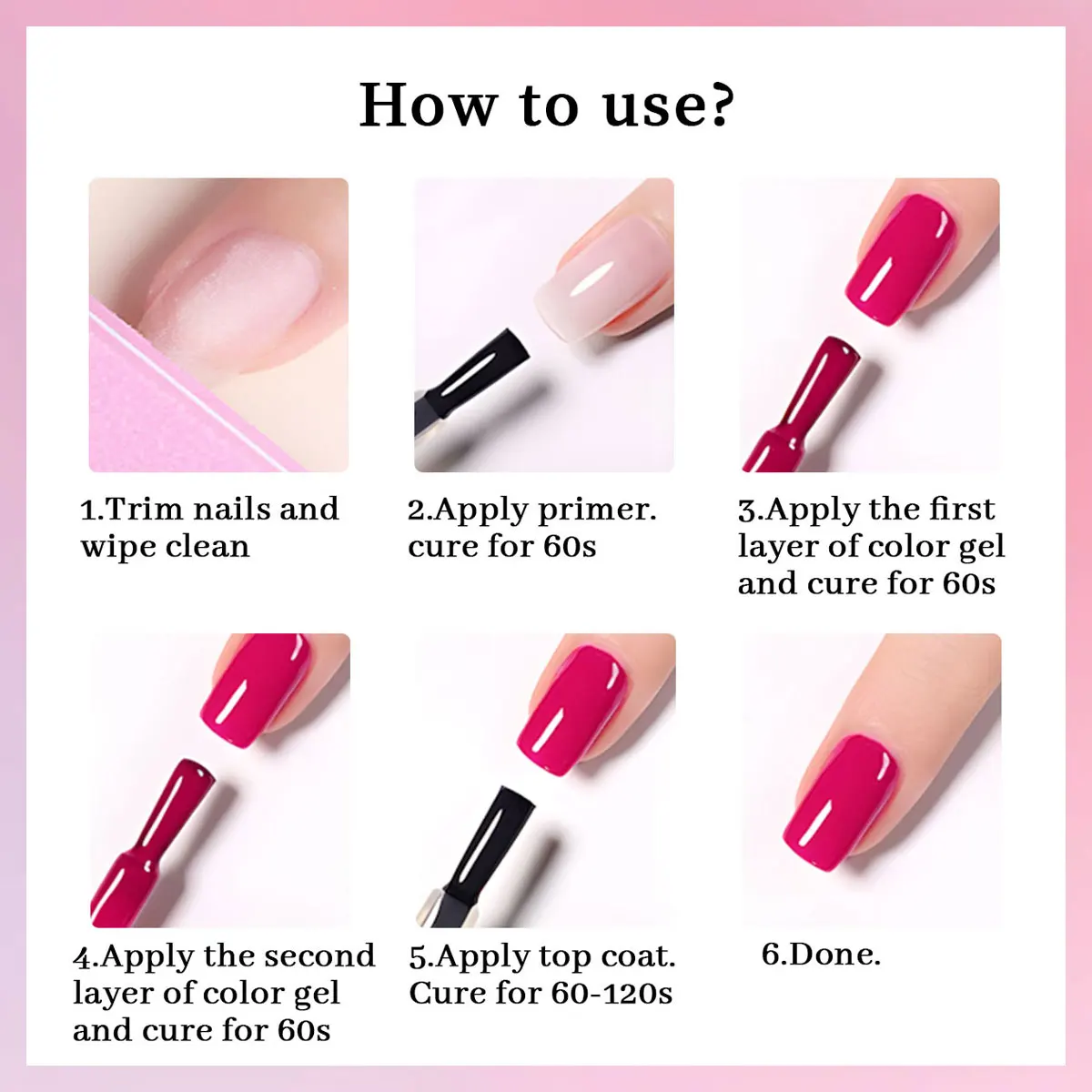 How to use?

1.Trim nails and wipe clean

2.Apply primer. cure for 60s

3.Apply the first layer of color gel and cure for 60s

4.Apply the second layer of color gel and cure for 60s

5.Apply top coat. Cure for 60-120s

6.Done.