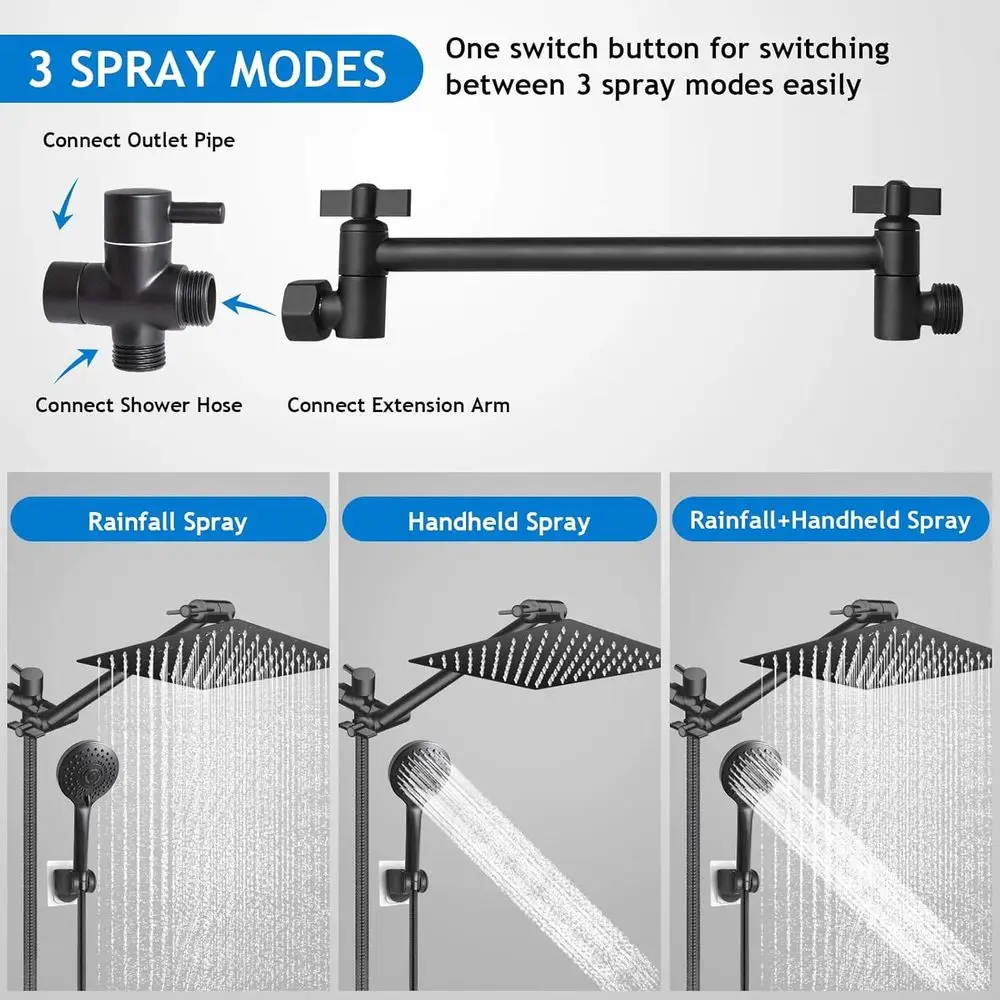 3 SPRAY MODES

One switch button for switching between 3 spray modes easily

Connect Outlet Pipe

Connect Shower Hose

Connect Extension Arm

Rainfall Spray

Handheld Spray

Rainfall+Handheld Spray