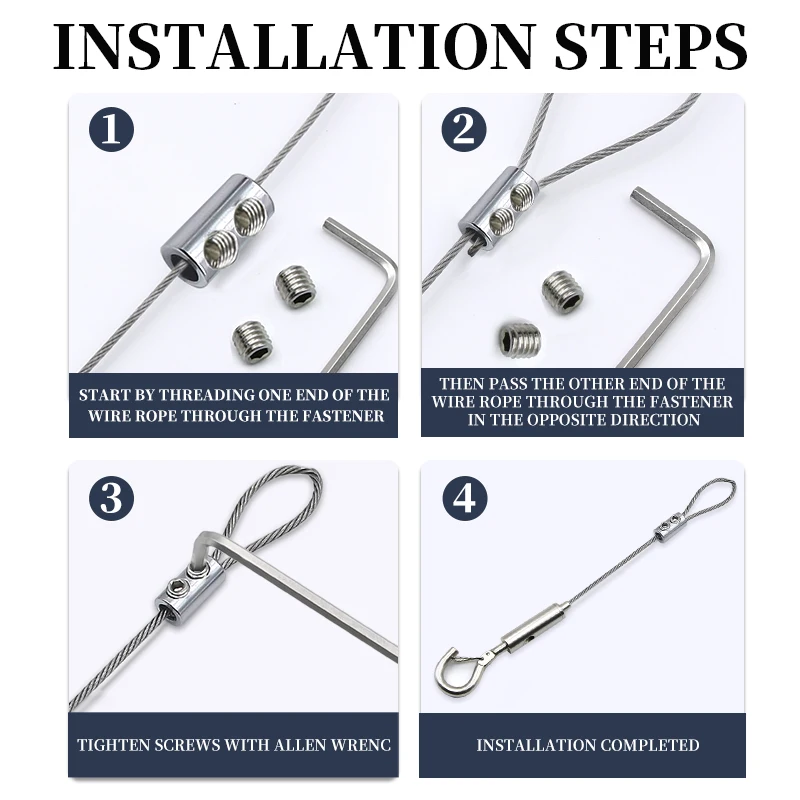 INSTALLATION STEPS

1

START BY THREADING ONE END OF THE WIRE ROPE THROUGH THE FASTENER

2

THEN PASS THE OTHER END OF THE WIRE ROPE THROUGH THE FASTENER IN THE OPPOSITE DIRECTION

3

TIGHTEN SCREWS WITH ALLEN WRENC

4

INSTALLATION COMPLETED