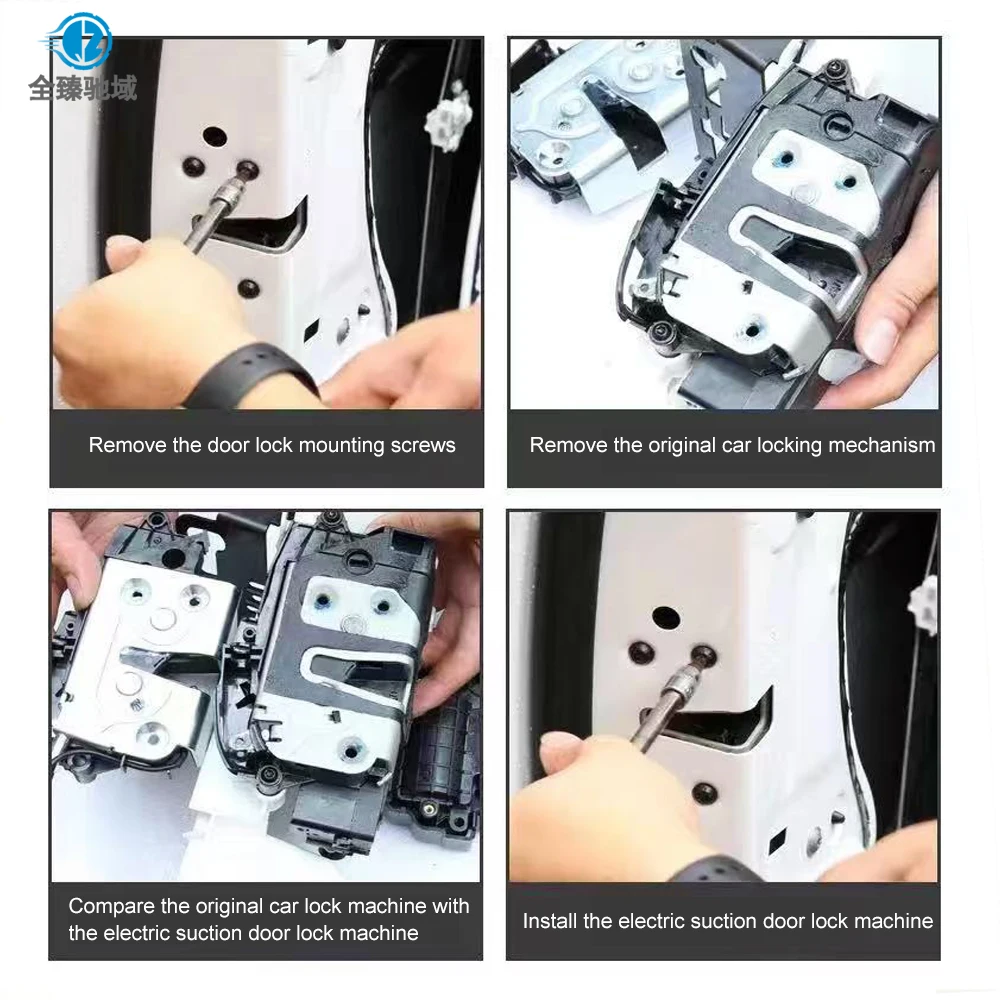 全臻驰域

Remove the door lock mounting screws

Remove the original car locking mechanism

Compare the original car lock machine with the electric suction door lock machine

Install the electric suction door lock machine