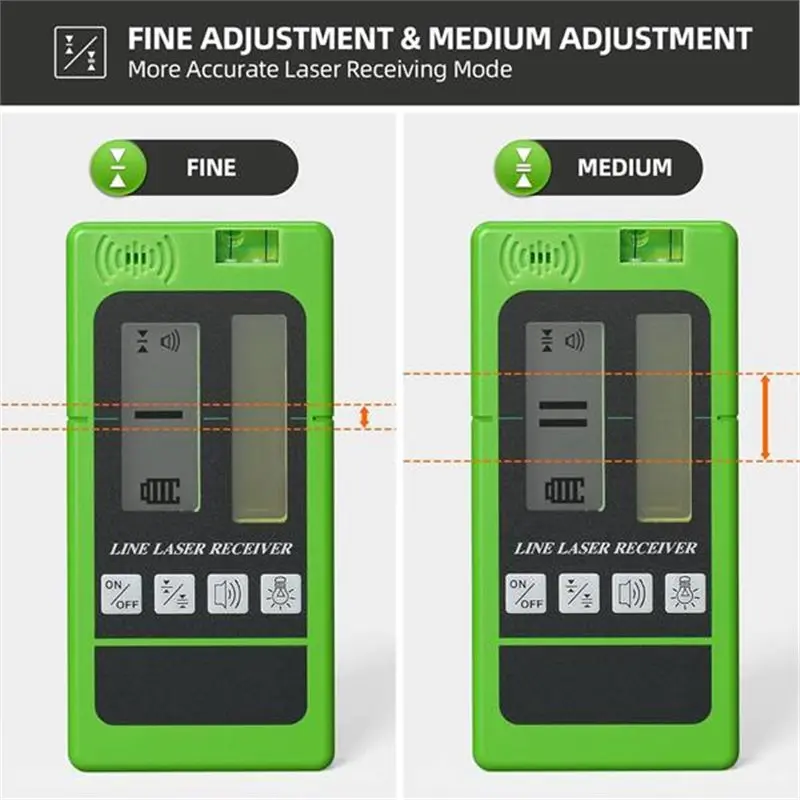 FINE ADJUSTMENT & MEDIUM ADJUSTMENT
More Accurate Laser Receiving Mode

FINE

LINE LASER RECEIVER

ON/OFF

MEDIUM

LINE LASER RECEIVER

ON/OFF