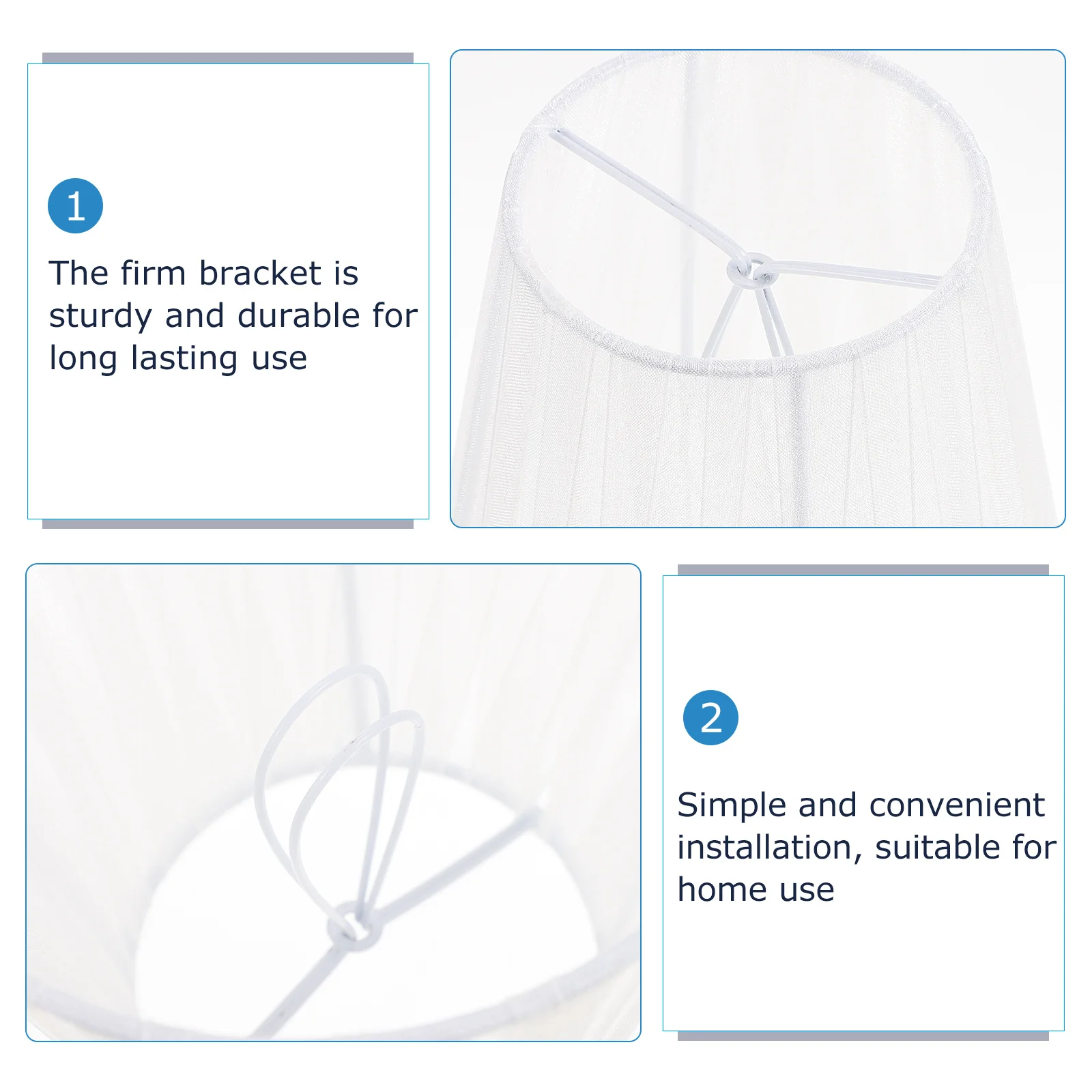 1

The firm bracket is sturdy and durable for long lasting use

2

Simple and convenient installation, suitable for home use