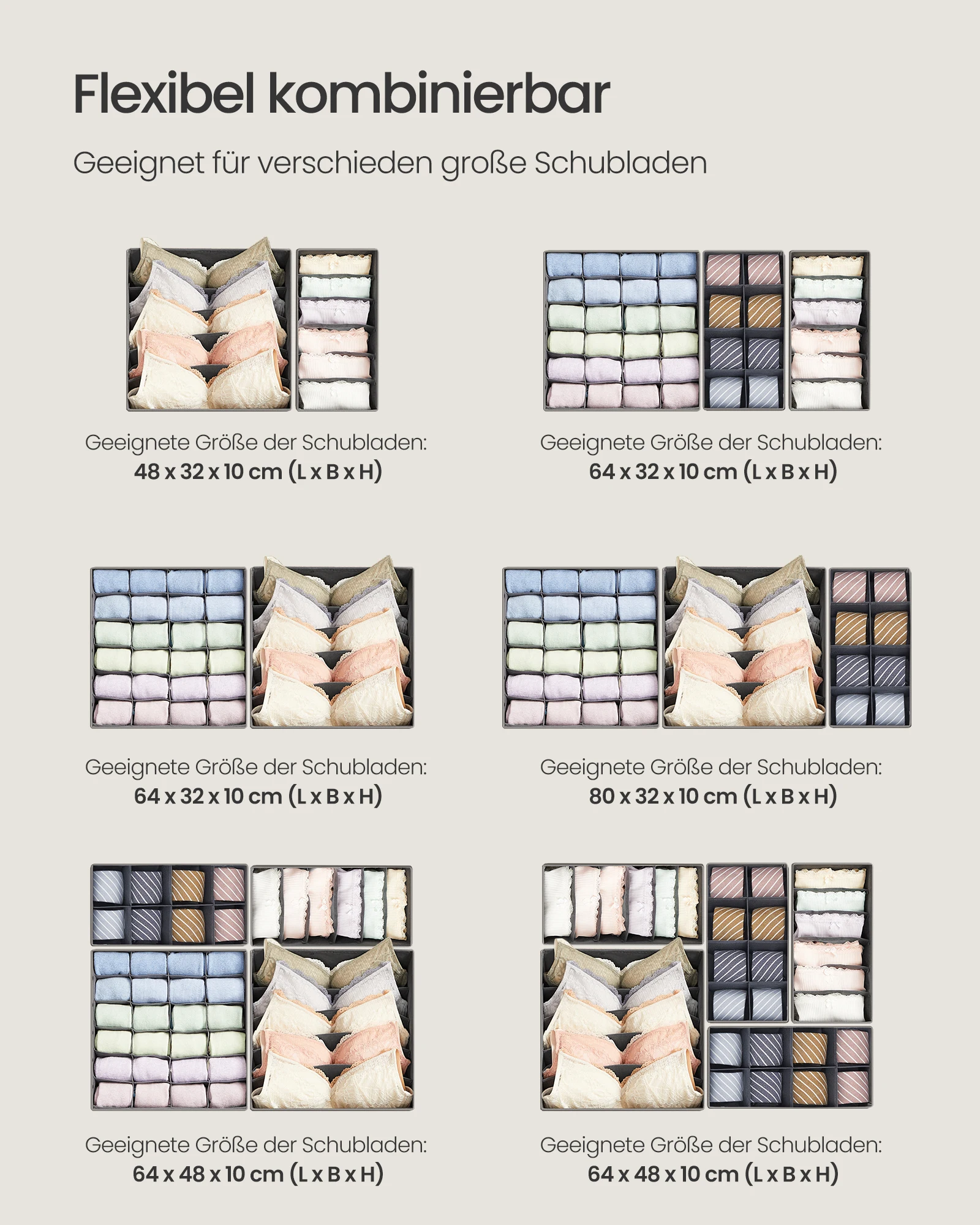 Flexibel kombinierbar

Geeignet für verschieden große Schubladen

Geeignete Größe der Schubladen:
48 x 32 x 10 cm (L x B x H)

Geeignete Größe der Schubladen:
64 x 32 x 10 cm (L x B x H)

Geeignete Größe der Schubladen:
64 x 32 x 10 cm (L x B x H)

Geeignete Größe der Schubladen:
80 x 32 x 10 cm (L x B x H)

Geeignete Größe der Schubladen:
64 x 48 x 10 cm (L x B x H)

Geeignete Größe der Schubladen:
64 x 48 x 10 cm (L x B x H)