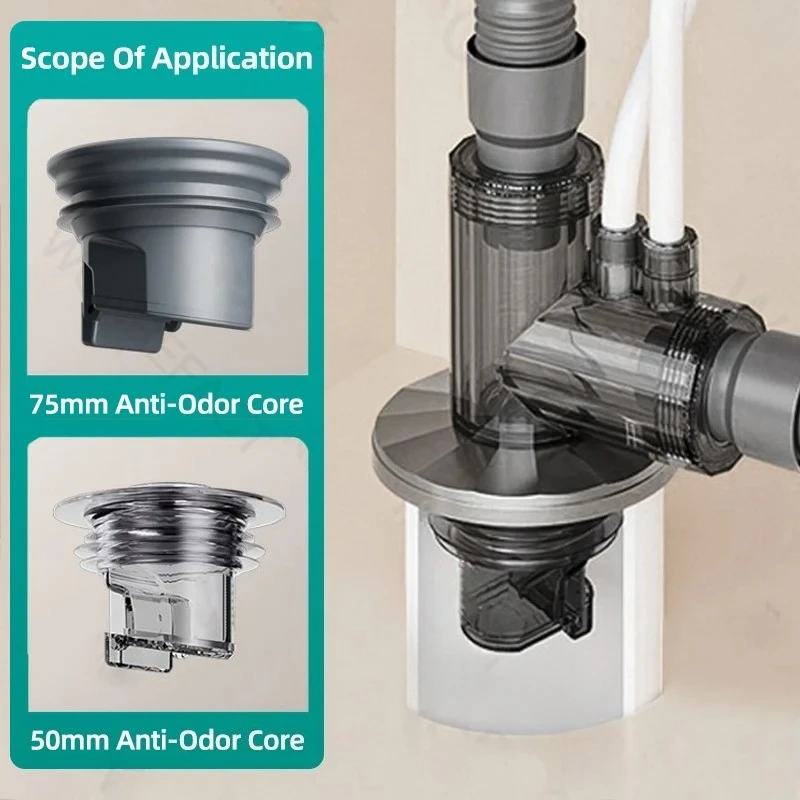 Scope Of Application

75mm Anti-Odor Core

50mm Anti-Odor Core