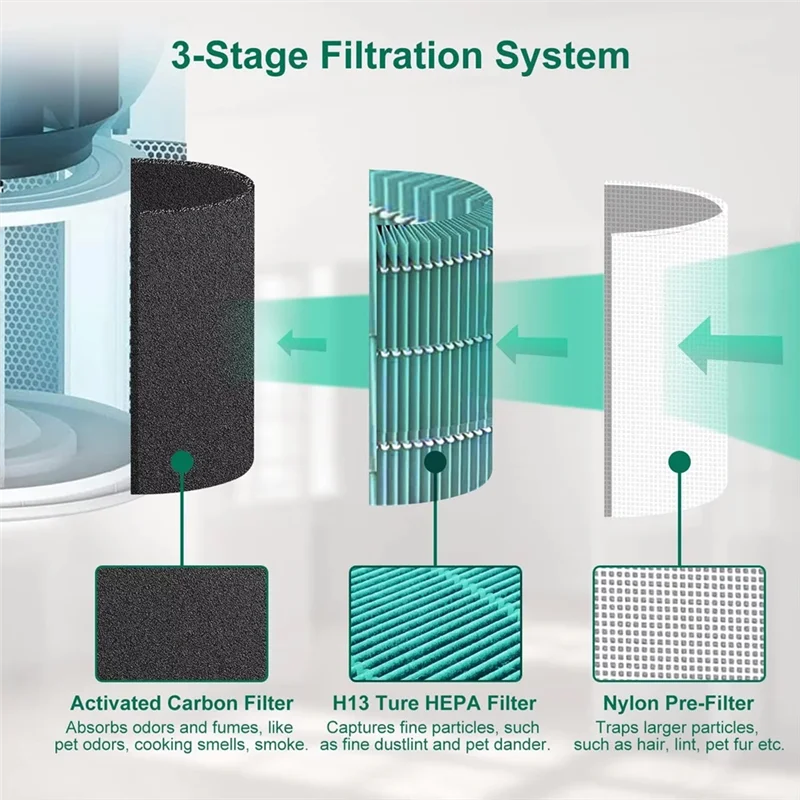 3-Stage Filtration System

Activated Carbon Filter
Absorbs odors and fumes, like pet odors, cooking smells, smoke.

H13 Ture HEPA Filter
Captures fine particles, such as fine dustlint and pet dander.

Nylon Pre-Filter
Traps larger particles, such as hair, lint, pet fur etc.