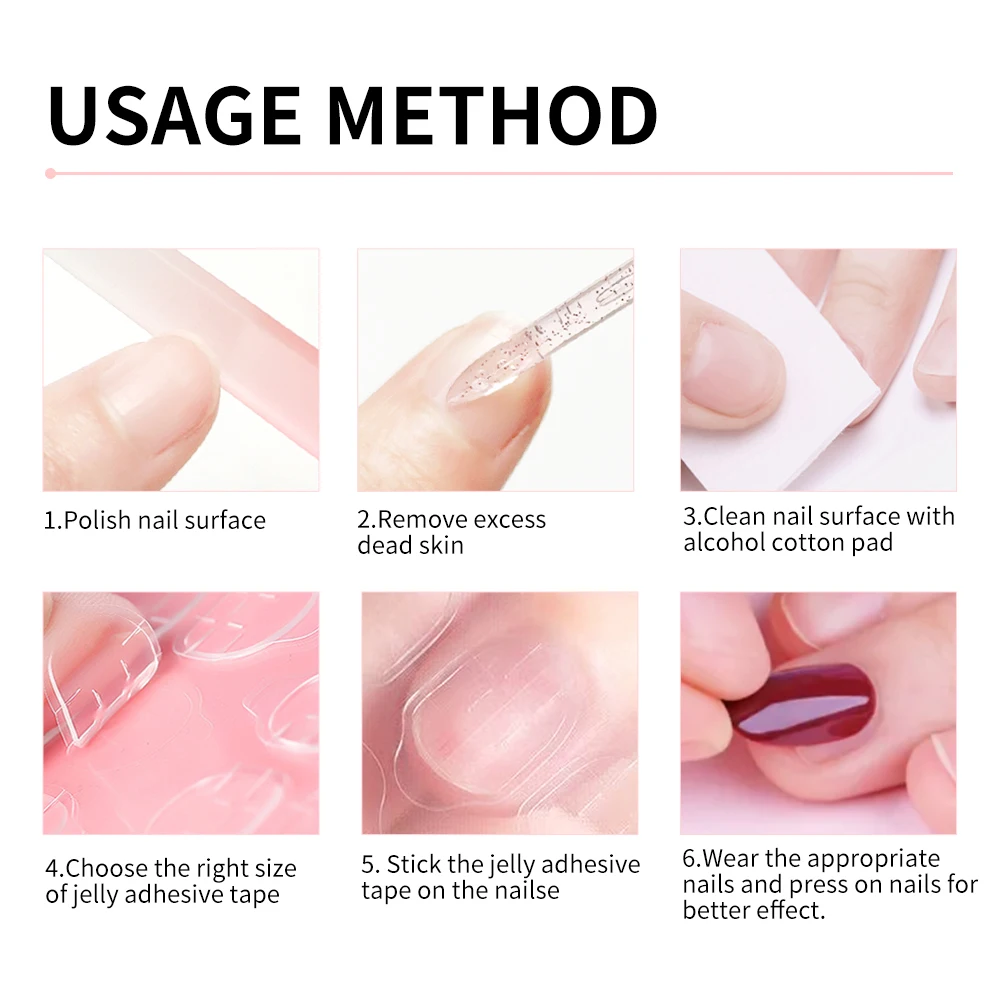 USAGE METHOD

1.Polish nail surface

2.Remove excess dead skin

3.Clean nail surface with alcohol cotton pad

4.Choose the right size of jelly adhesive tape

5. Stick the jelly adhesive tape on the nailse

6.Wear the appropriate nails and press on nails for better effect.