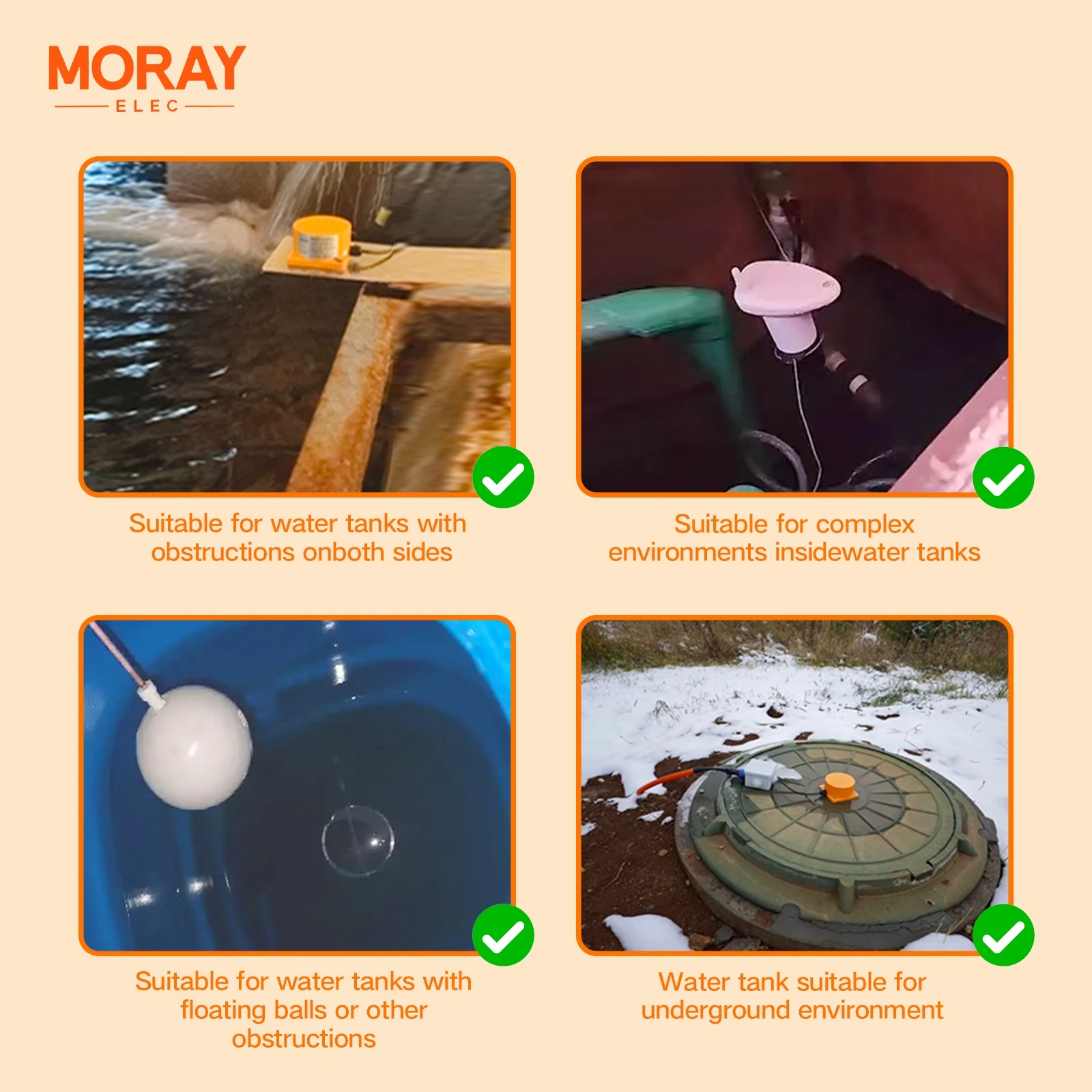 MORAY
ELEC

Suitable for water tanks with obstructions onboth sides

Suitable for complex environments insidewater tanks

Suitable for water tanks with floating balls or other obstructions

Water tank suitable for underground environment