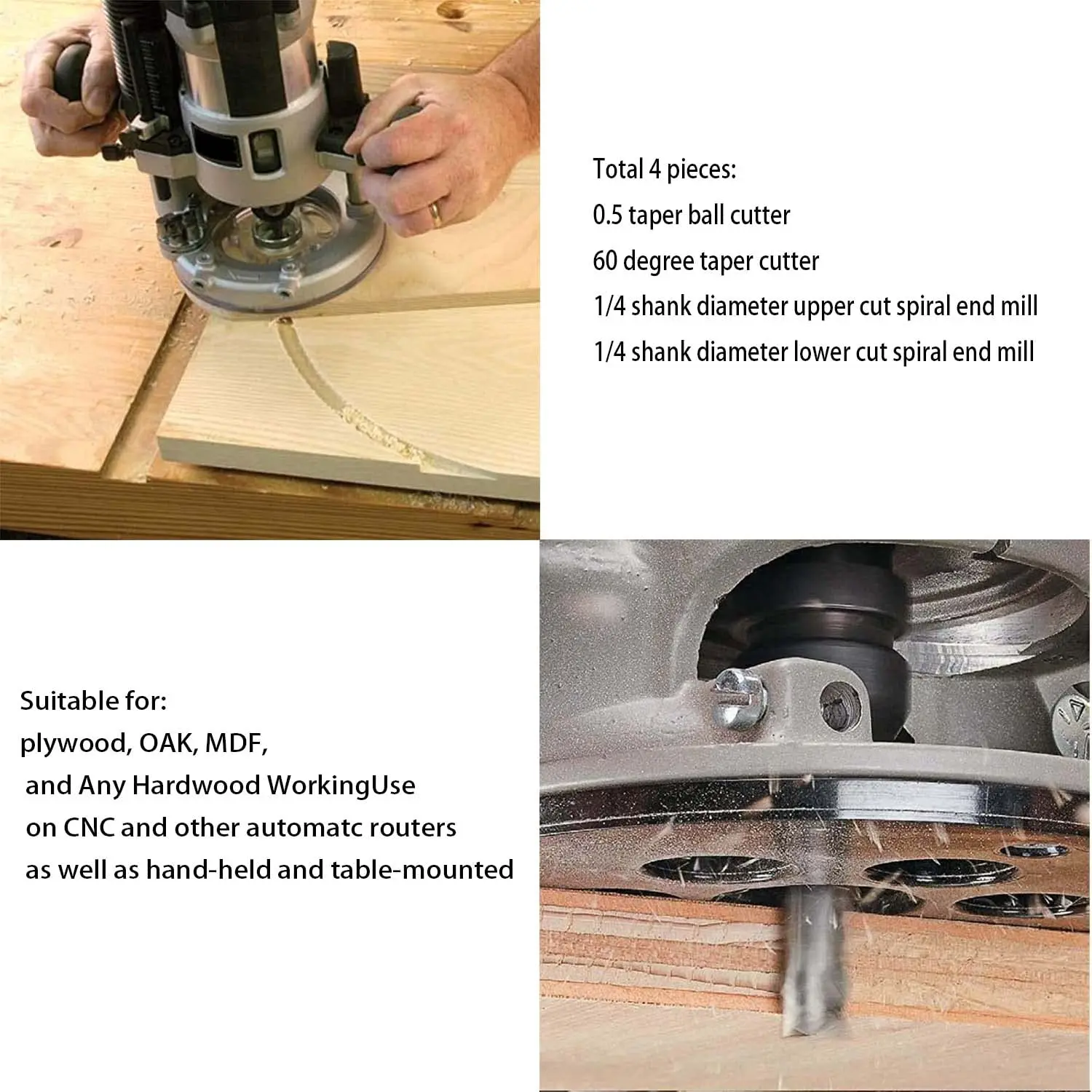 Total 4 pieces:
0.5 taper ball cutter
60 degree taper cutter
1/4 shank diameter upper cut spiral end mill
1/4 shank diameter lower cut spiral end mill

Suitable for:
plywood, OAK, MDF,
and Any Hardwood WorkingUse
on CNC and other automatc routers
as well as hand-held and table-mounted