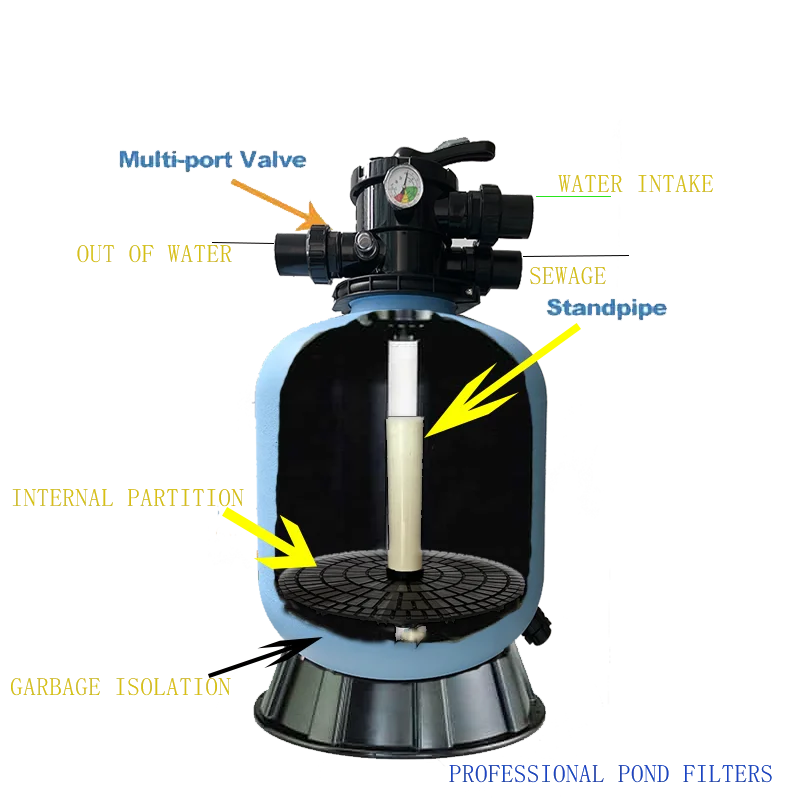 Multi-port Valve

WATER INTAKE

OUT OF WATER

SEWAGE

Standpipe

INTERNAL PARTITION

GARBAGE ISOLATION

PROFESSIONAL POND FILTERS