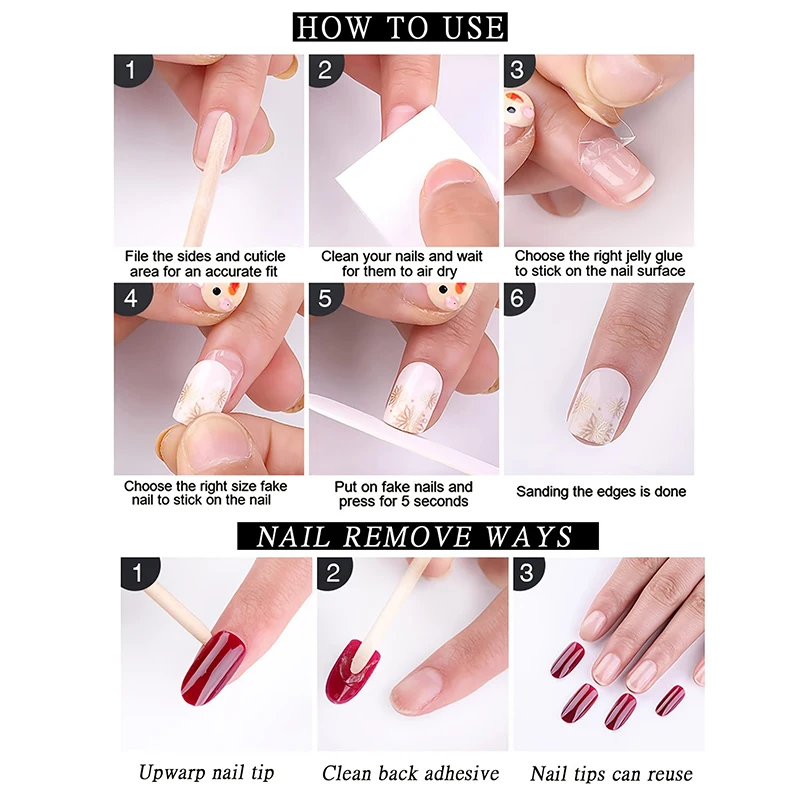 HOW TO USE

1
File the sides and cuticle area for an accurate fit

2
Clean your nails and wait for them to air dry

3
Choose the right jelly glue to stick on the nail surface

4
Choose the right size fake nail to stick on the nail

5
Put on fake nails and press for 5 seconds

6
Sanding the edges is done

NAIL REMOVE WAYS

1
Upwarp nail tip

2
Clean back adhesive

3
Nail tips can reuse