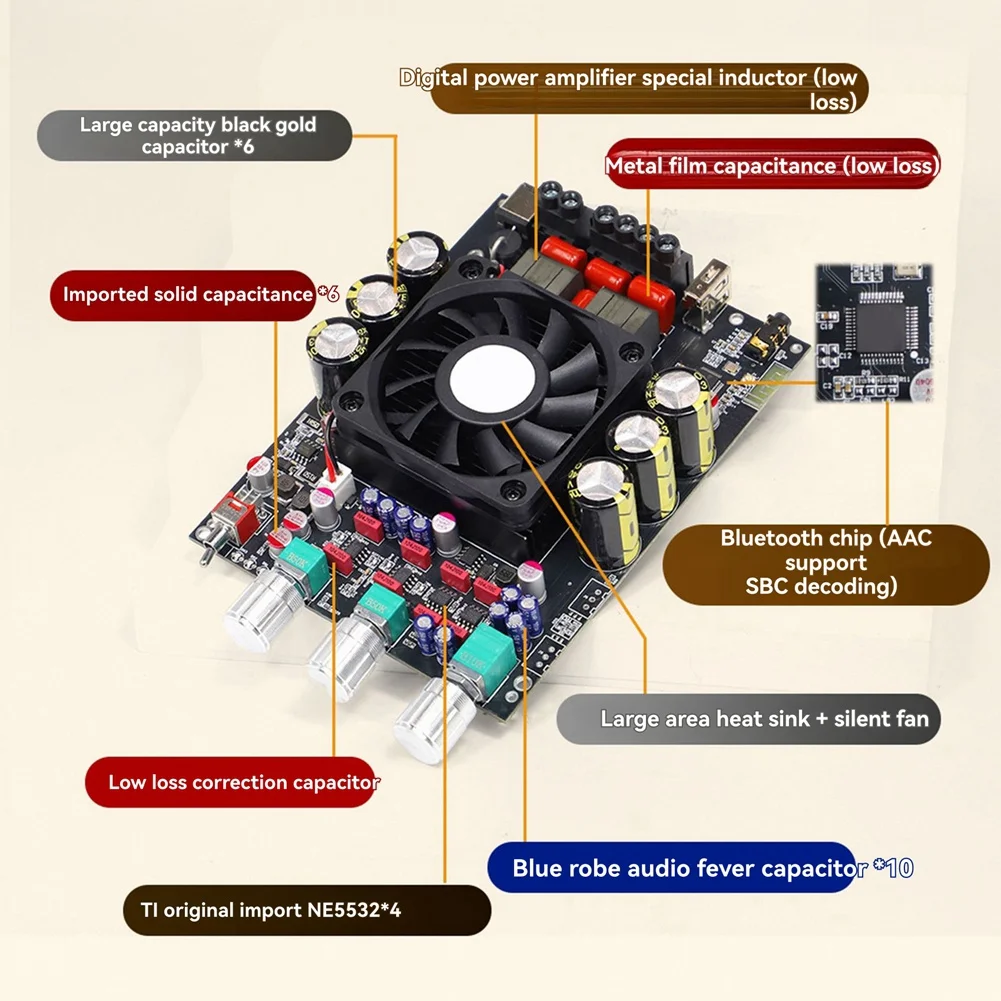 Digital power amplifier special inductor (low loss)

Large capacity black gold capacitor *6

Metal film capacitance (low loss)

Imported solid capacitance *6

Bluetooth chip (AAC support SBC decoding)

Large area heat sink + silent fan

Low loss correction capacitor

Blue robe audio fever capacitor *10

TI original import NE5532*4