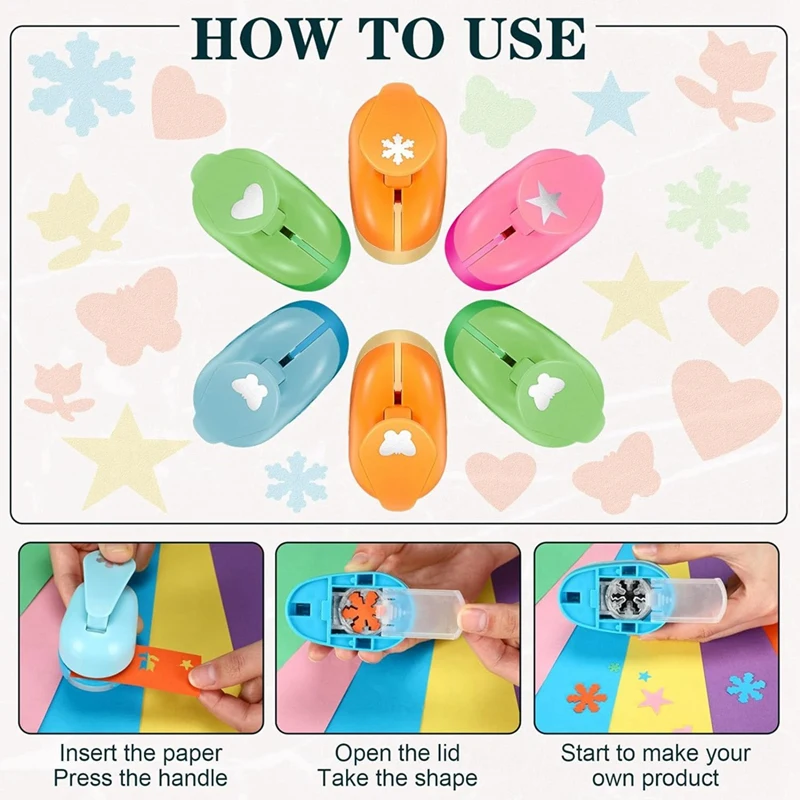 HOW TO USE

Insert the paper
Press the handle

Open the lid
Take the shape

Start to make your
own product