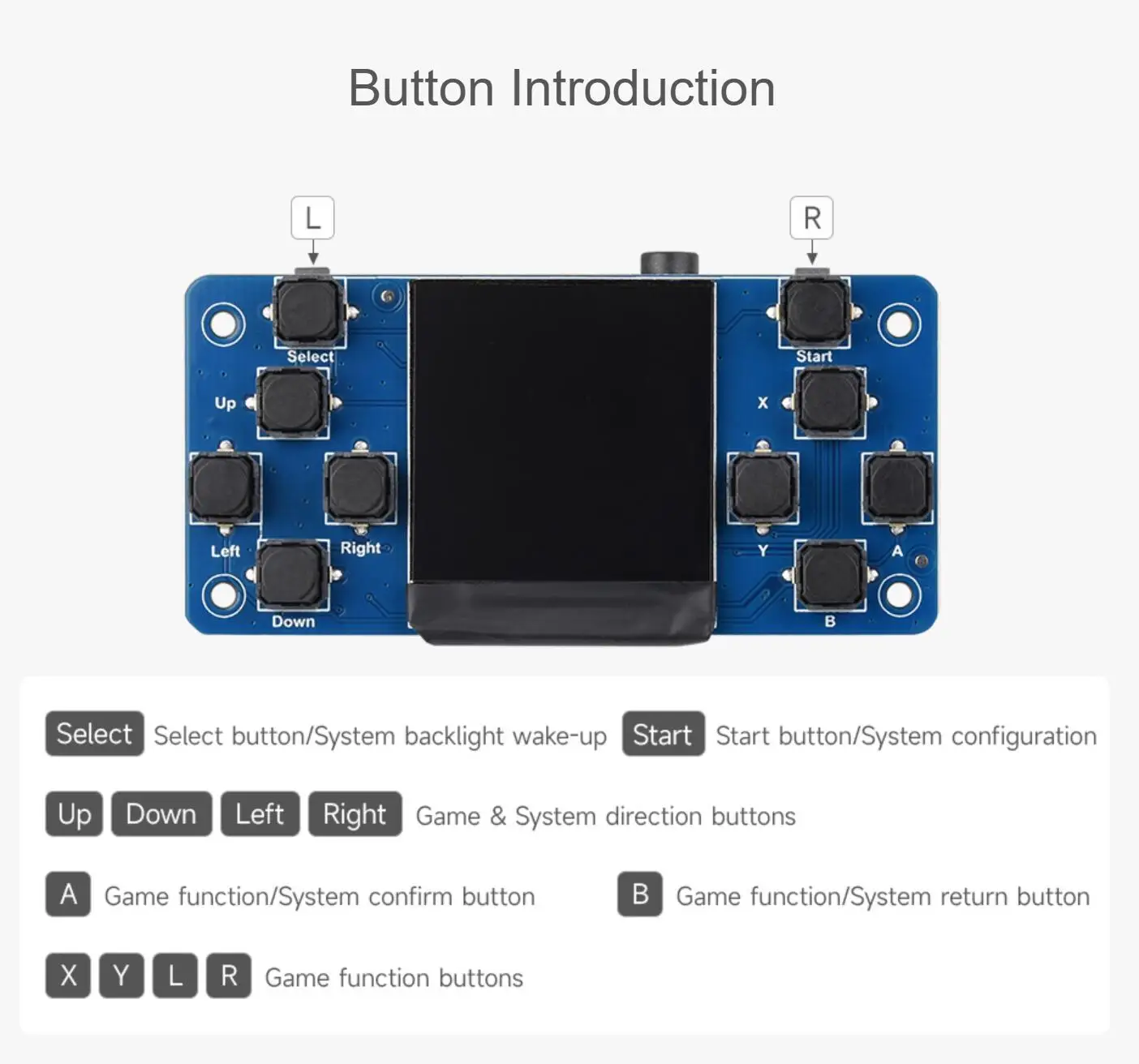 Button Introduction

L

R

Select

Start

Up

X

Left

Right

Y

A

Down

B

Select Select button/System backlight wake-up Start Start button/System configuration

Up Down Left Right Game & System direction buttons

A Game function/System confirm button B Game function/System return button

X Y L R Game function buttons