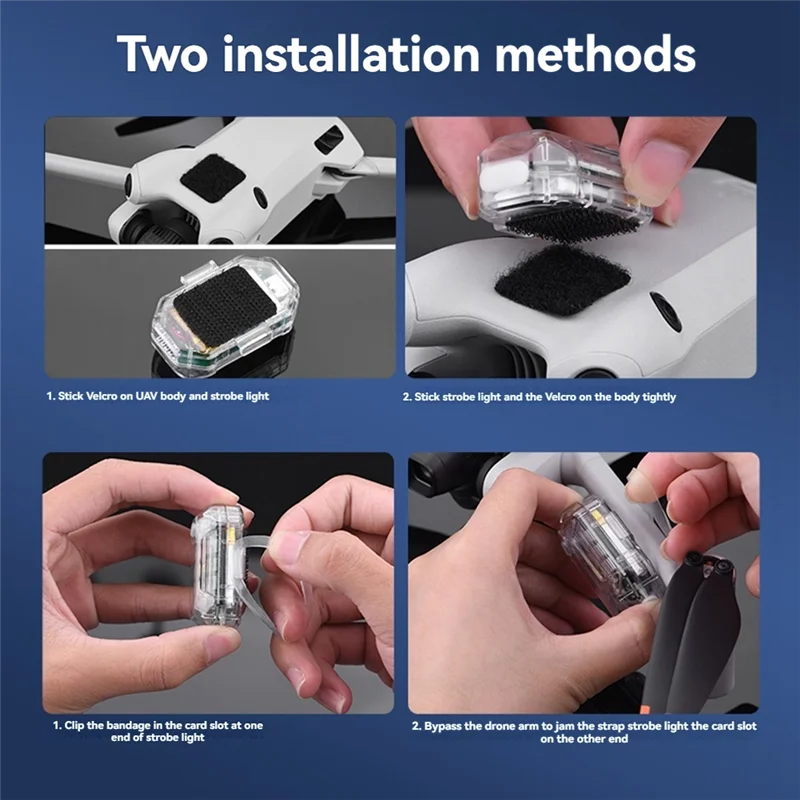 Two installation methods

1. Stick Velcro on UAV body and strobe light

2. Stick strobe light and the Velcro on the body tightly

1. Clip the bandage in the card slot at one end of strobe light

2. Bypass the drone arm to jam the strap strobe light the card slot on the other end