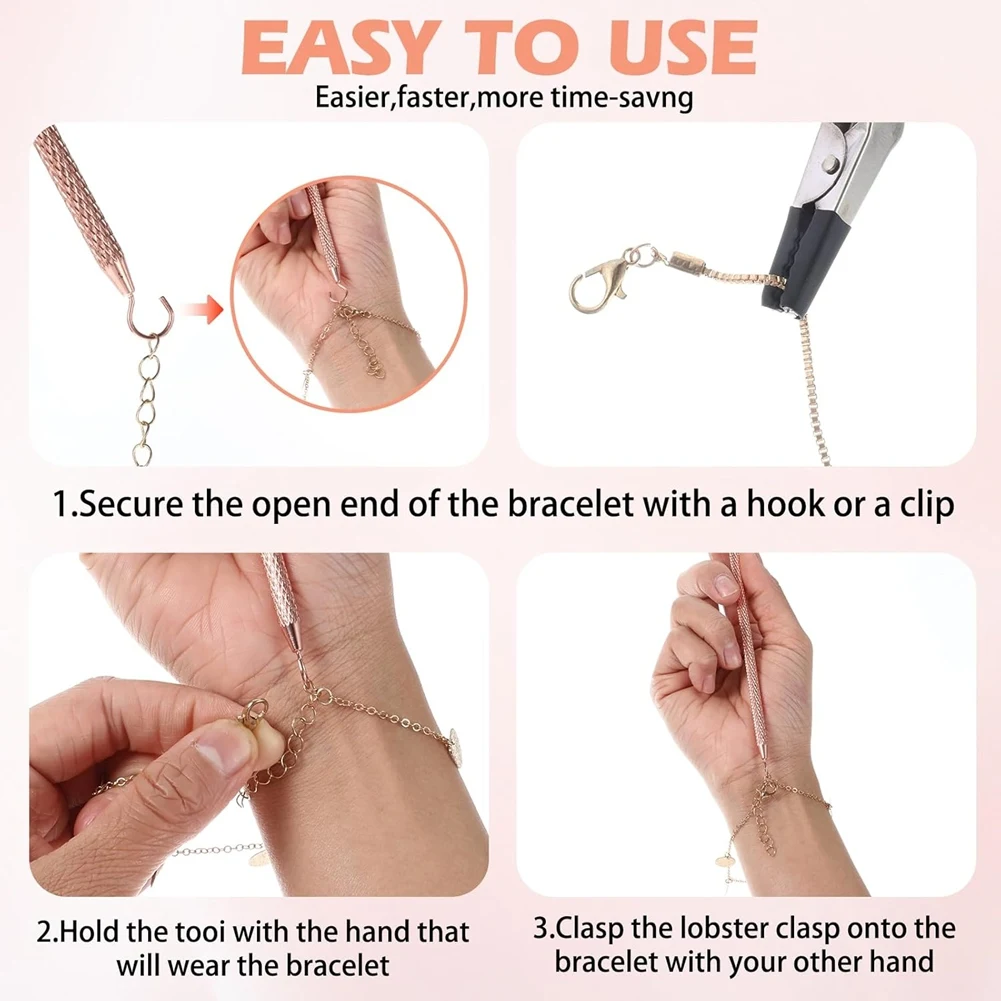 EASY TO USE
Easier,faster,more time-savng

1.Secure the open end of the bracelet with a hook or a clip

2.Hold the tooi with the hand that will wear the bracelet

3.Clasp the lobster clasp onto the bracelet with your other hand