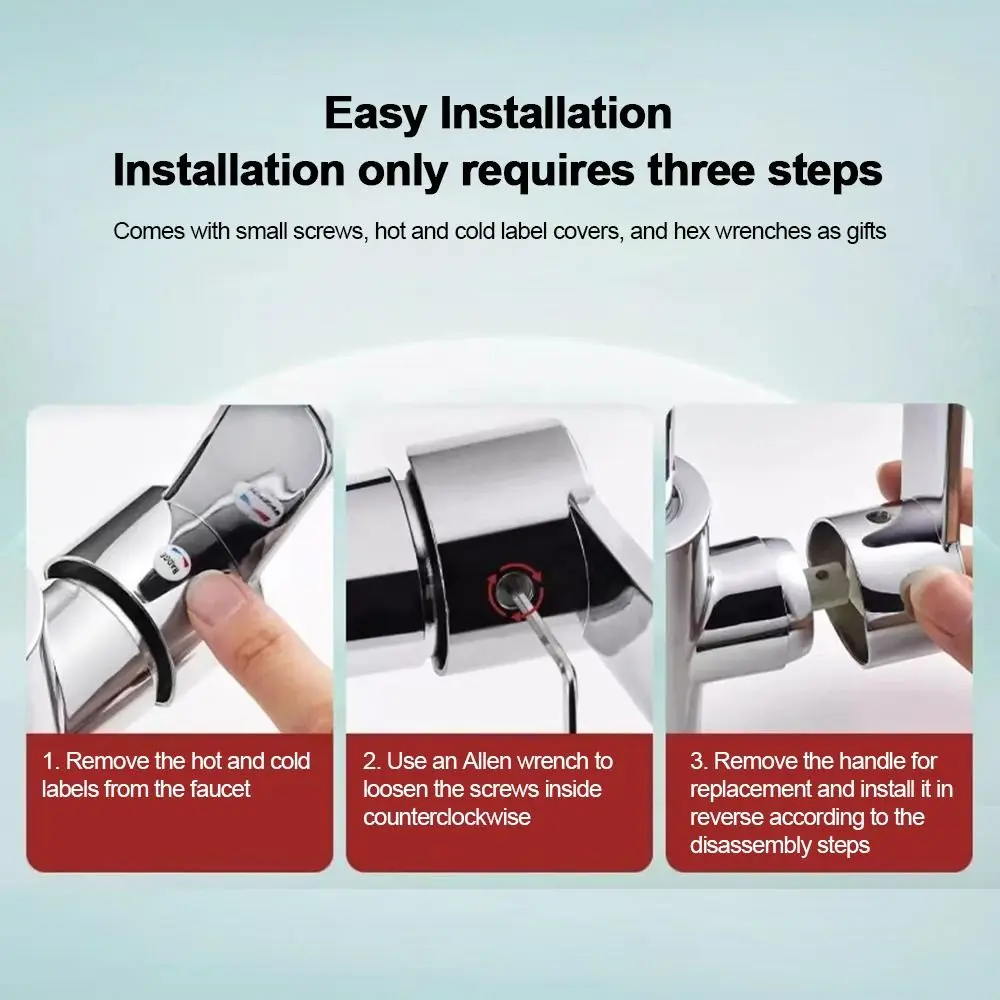 Easy Installation
Installation only requires three steps

Comes with small screws, hot and cold label covers, and hex wrenches as gifts

1. Remove the hot and cold labels from the faucet

2. Use an Allen wrench to loosen the screws inside counterclockwise

3. Remove the handle for replacement and install it in reverse according to the disassembly steps