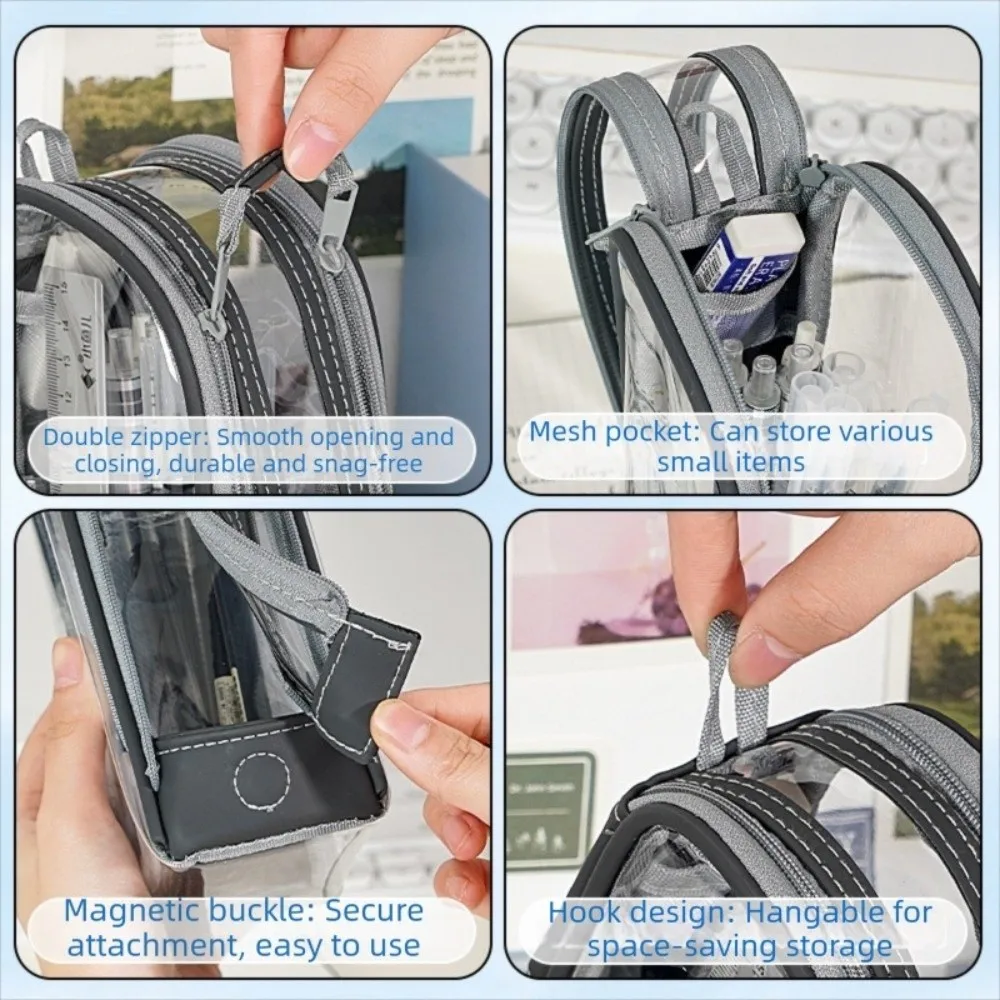 Double zipper: Smooth opening and closing, durable and snag-free

Mesh pocket: Can store various small items

Magnetic buckle: Secure attachment, easy to use

Hook design: Hangable for space-saving storage