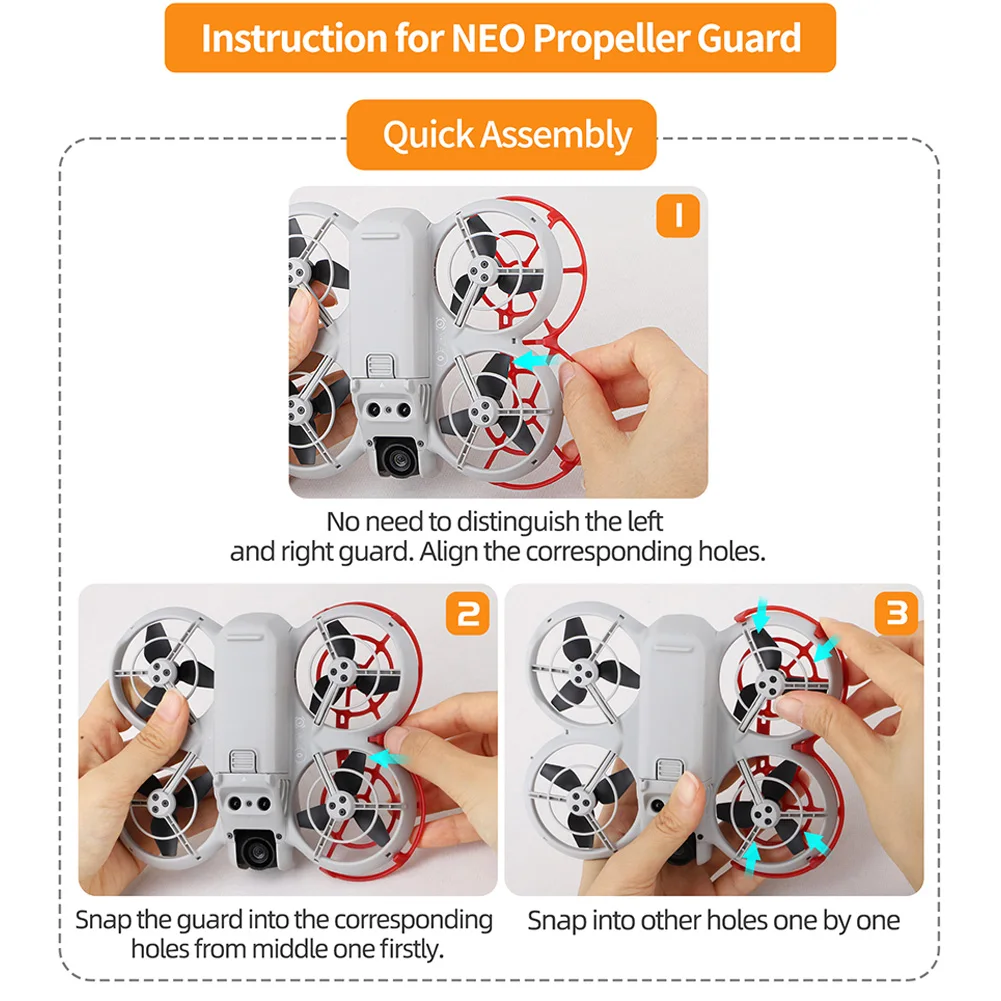 Instruction for NEO Propeller Guard

Quick Assembly

1

No need to distinguish the left and right guard. Align the corresponding holes.

2

Snap the guard into the corresponding holes from middle one firstly.

3

Snap into other holes one by one