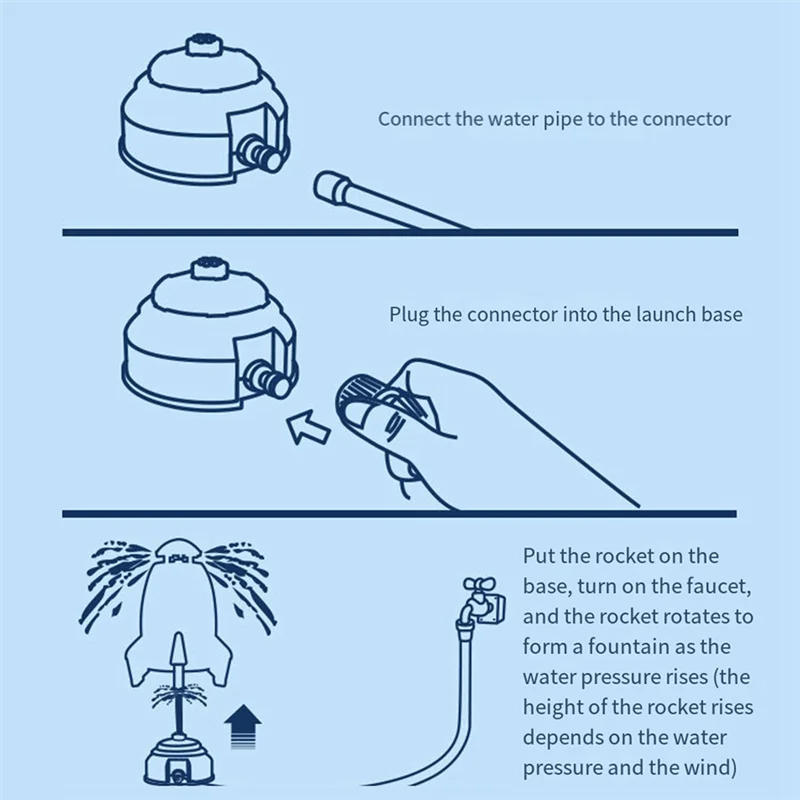 Connect the water pipe to the connector

Plug the connector into the launch base

Put the rocket on the base, turn on the faucet, and the rocket rotates to form a fountain as the water pressure rises (the height of the rocket rises depends on the water pressure and the wind)