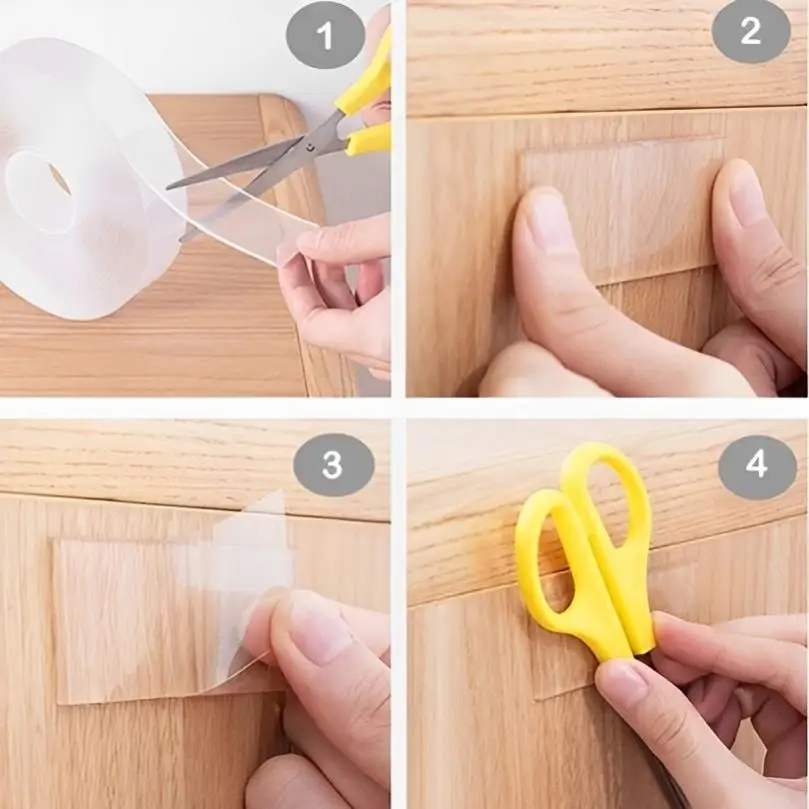 1

2

3

4