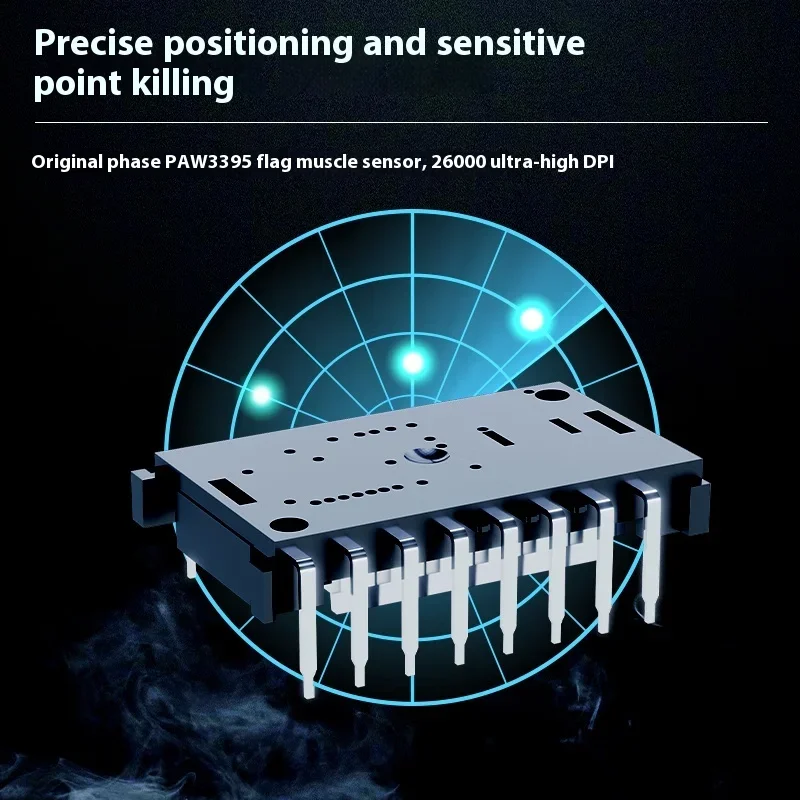 Precise positioning and sensitive point killing

Original phase PAW3395 flag muscle sensor, 26000 ultra-high DPI