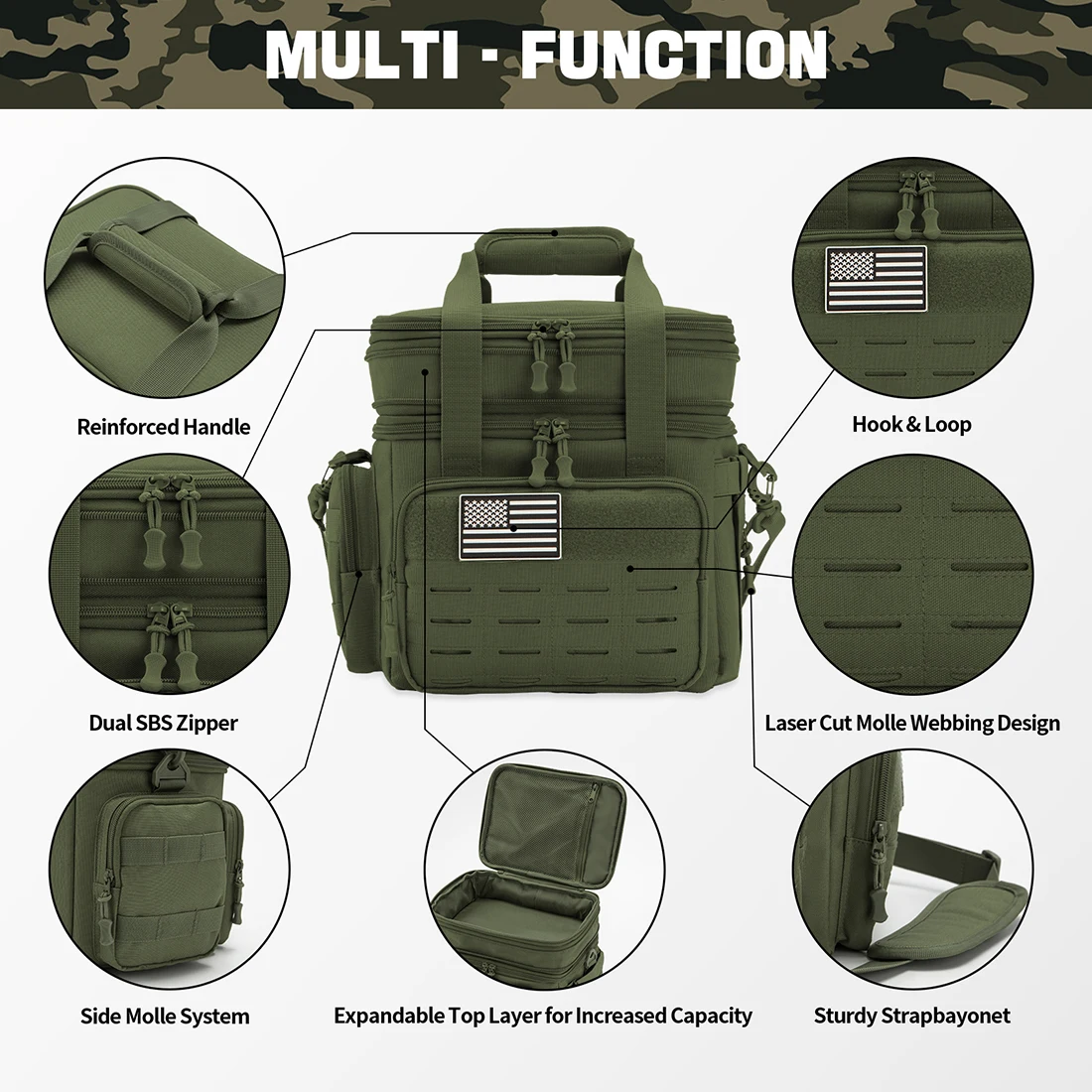 MULTI - FUNCTION

Reinforced Handle

Hook & Loop

Dual SBS Zipper

Laser Cut Molle Webbing Design

Side Molle System

Expandable Top Layer for Increased Capacity

Sturdy Strapbayonet