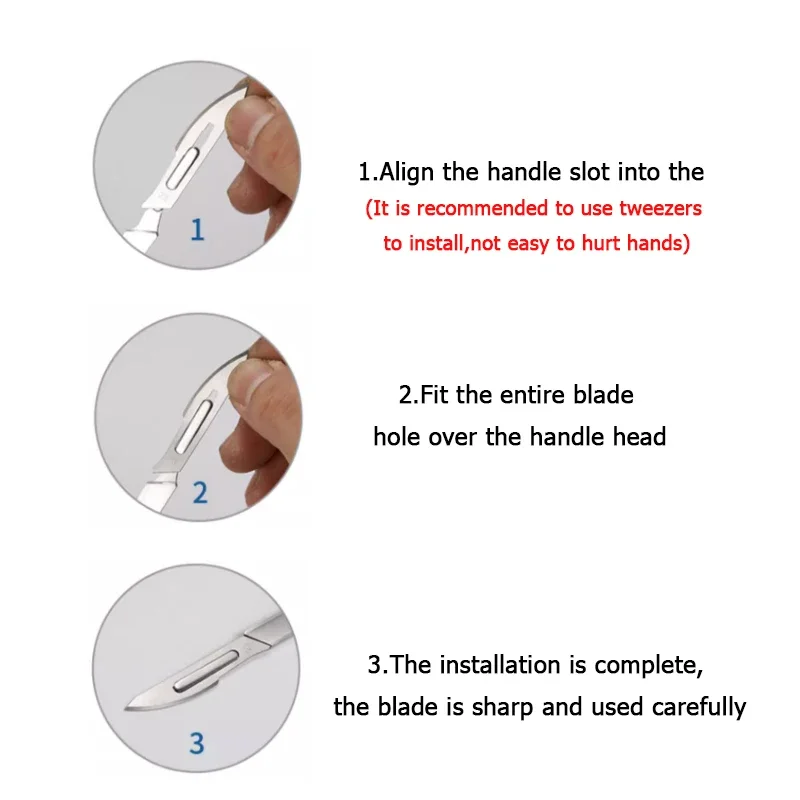 1

1.Align the handle slot into the
(It is recommended to use tweezers to install,not easy to hurt hands)

2

2.Fit the entire blade hole over the handle head

3

3.The installation is complete, the blade is sharp and used carefully