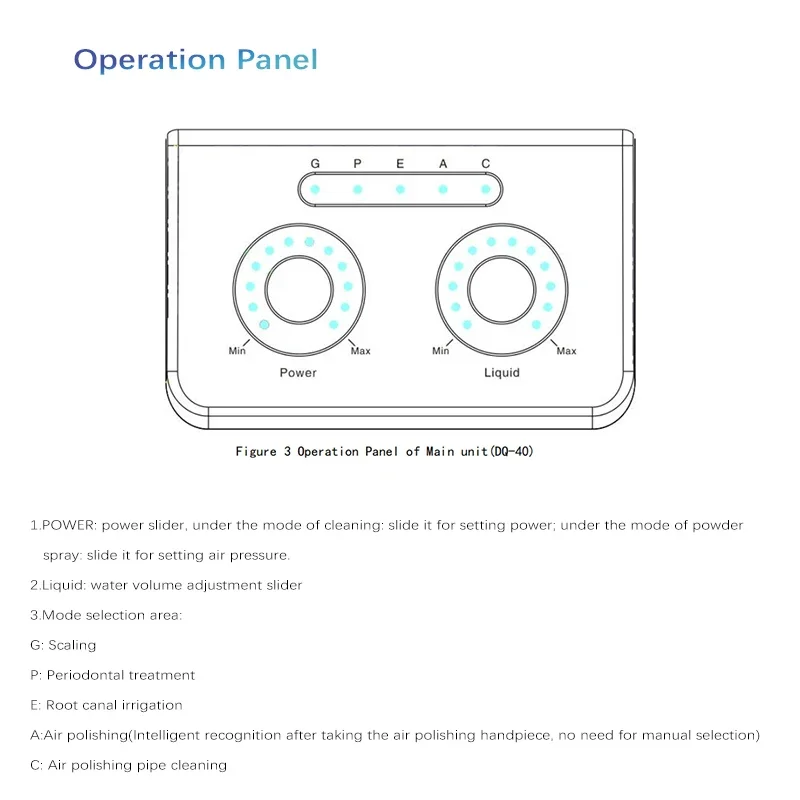 Operation Panel

G P E A C

Min Max
Power

Min Max
Liquid

Figure 3 Operation Panel of Main unit(DQ-40)

1.POWER: power slider, under the mode of cleaning: slide it for setting power; under the mode of powder spray: slide it for setting air pressure.

2.Liquid: water volume adjustment slider

3.Mode selection area:

G: Scaling

P: Periodontal treatment

E: Root canal irrigation

A:Air polishing(Intelligent recognition after taking the air polishing handpiece, no need for manual selection)

C: Air polishing pipe cleaning