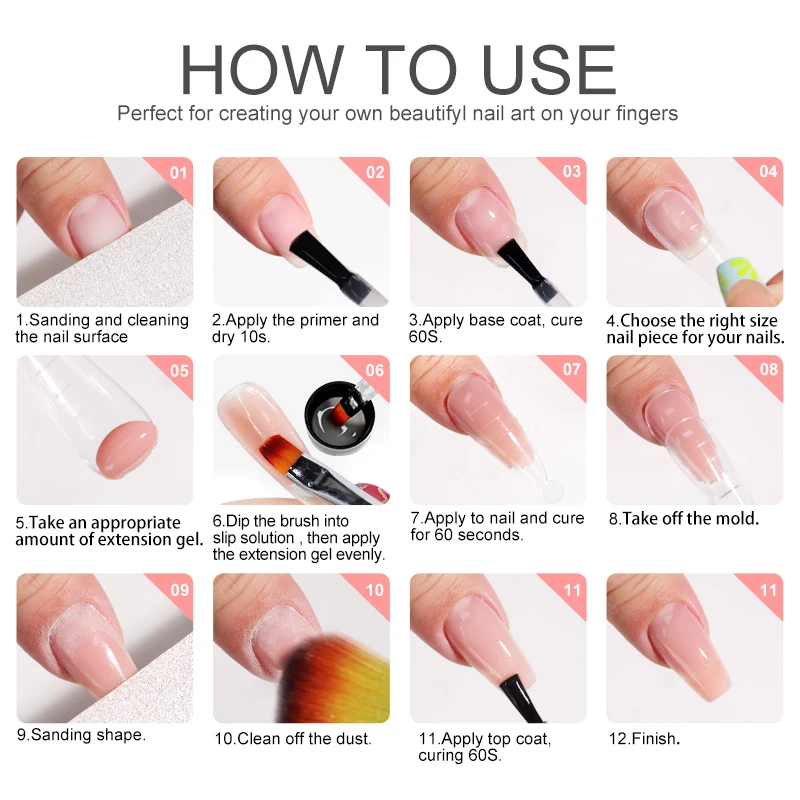 HOW TO USE

Perfect for creating your own beautifyl nail art on your fingers

01

1.Sanding and cleaning the nail surface

02

2.Apply the primer and dry 10s.

03

3.Apply base coat, cure 60S.

04

4.Choose the right size nail piece for your nails.

05

5.Take an appropriate amount of extension gel.

06

6.Dip the brush into slip solution , then apply the extension gel evenly.

07

7.Apply to nail and cure for 60 seconds.

08

8.Take off the mold.

09

9.Sanding shape.

10

10.Clean off the dust.

11

11.Apply top coat, curing 60S.

11

12.Finish.