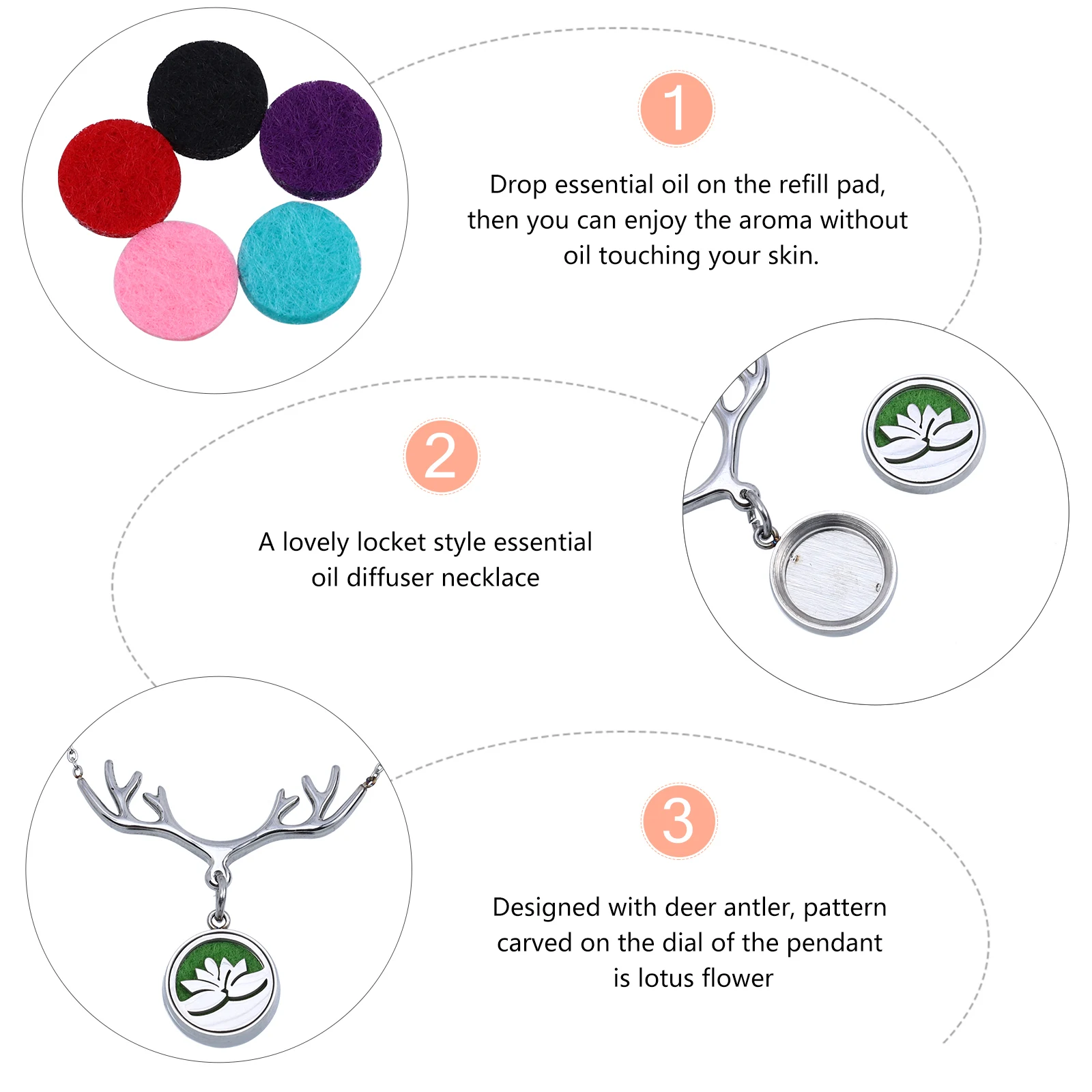 1

Drop essential oil on the refill pad, then you can enjoy the aroma without oil touching your skin.

2

A lovely locket style essential oil diffuser necklace

3

Designed with deer antler, pattern carved on the dial of the pendant is lotus flower