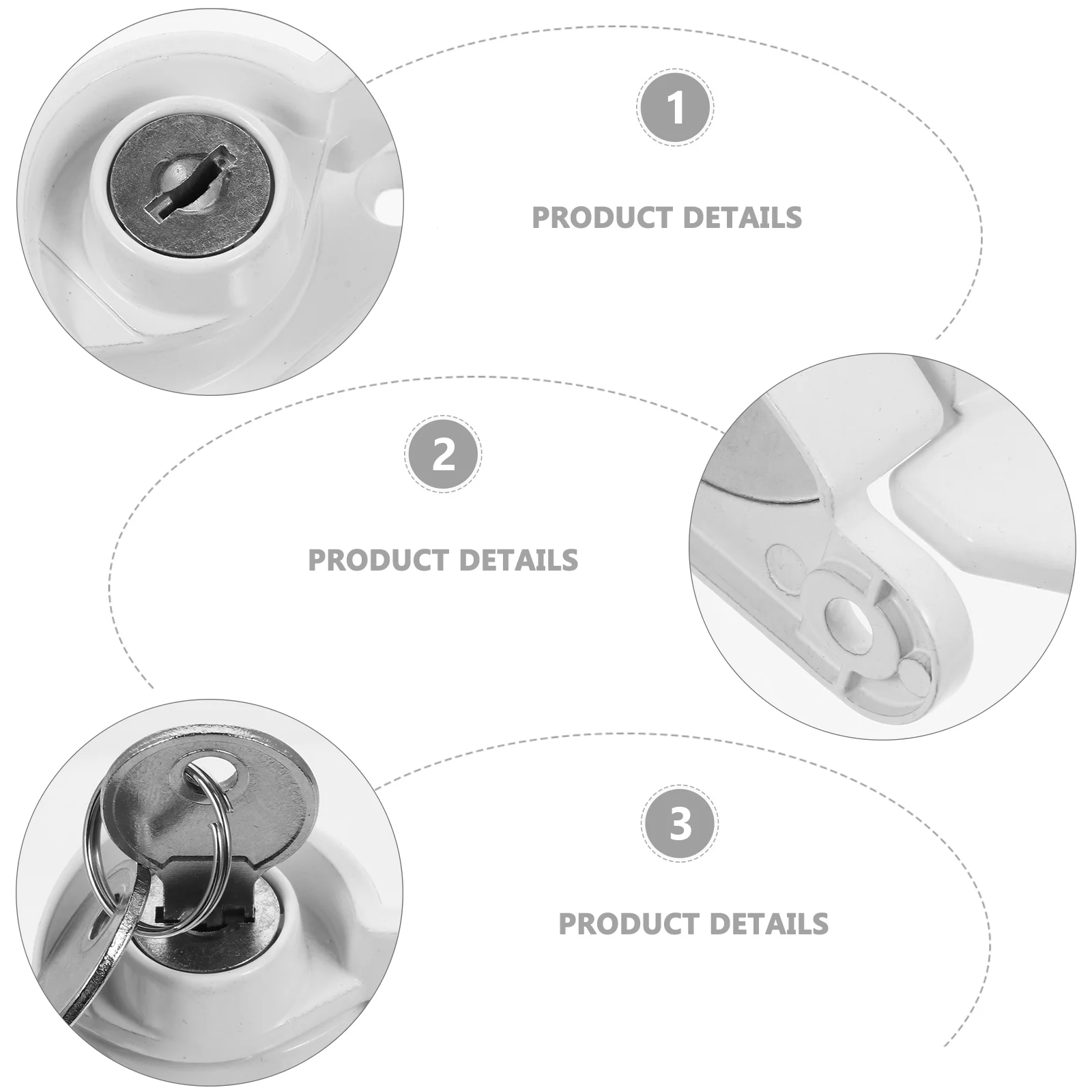 1

PRODUCT DETAILS

2

PRODUCT DETAILS

3

PRODUCT DETAILS