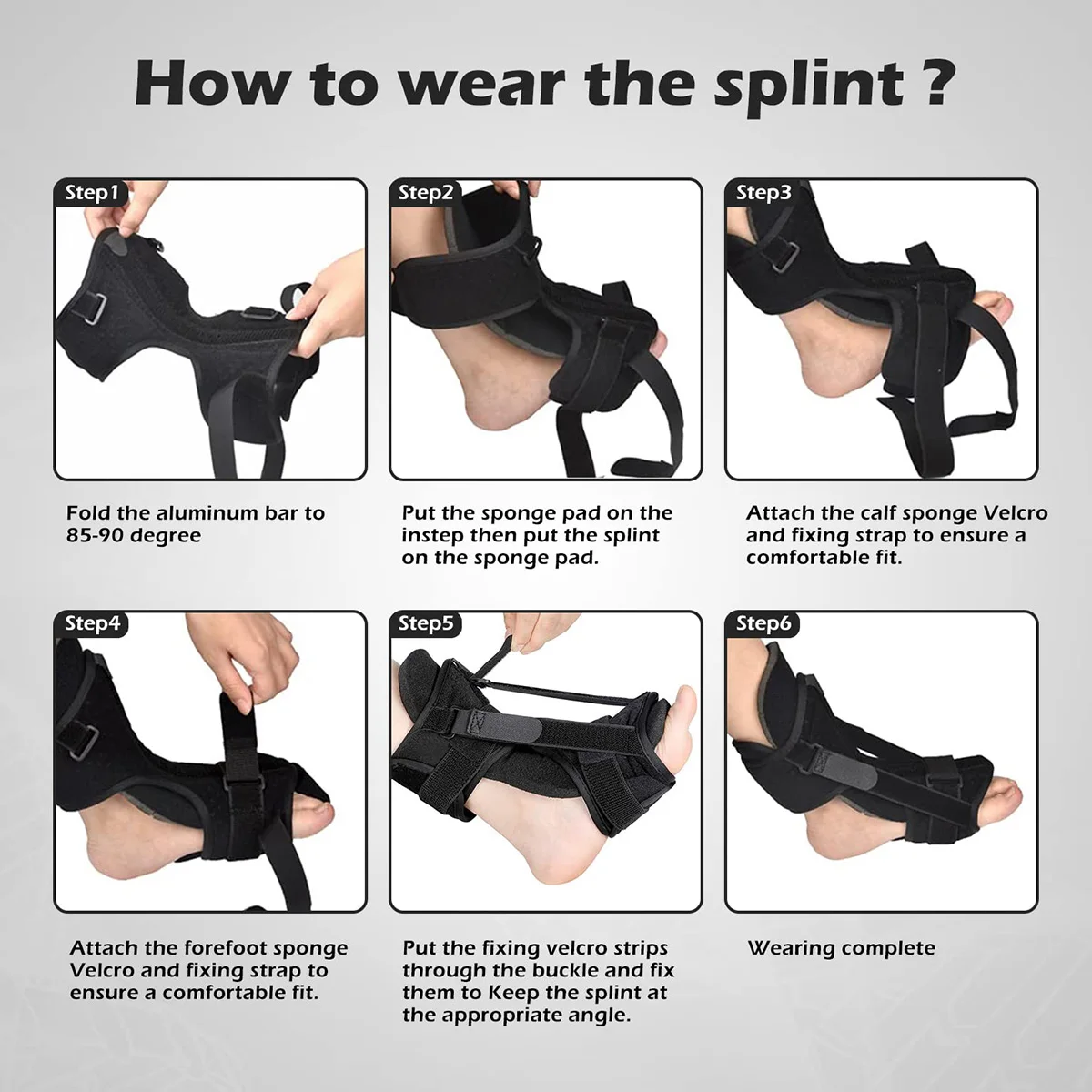 How to wear the splint ?

Step1

Fold the aluminum bar to 85-90 degree

Step2

Put the sponge pad on the instep then put the splint on the sponge pad.

Step3

Attach the calf sponge Velcro and fixing strap to ensure a comfortable fit.

Step4

Attach the forefoot sponge Velcro and fixing strap to ensure a comfortable fit.

Step5

Put the fixing velcro strips through the buckle and fix them to Keep the splint at the appropriate angle.

Step6

Wearing complete