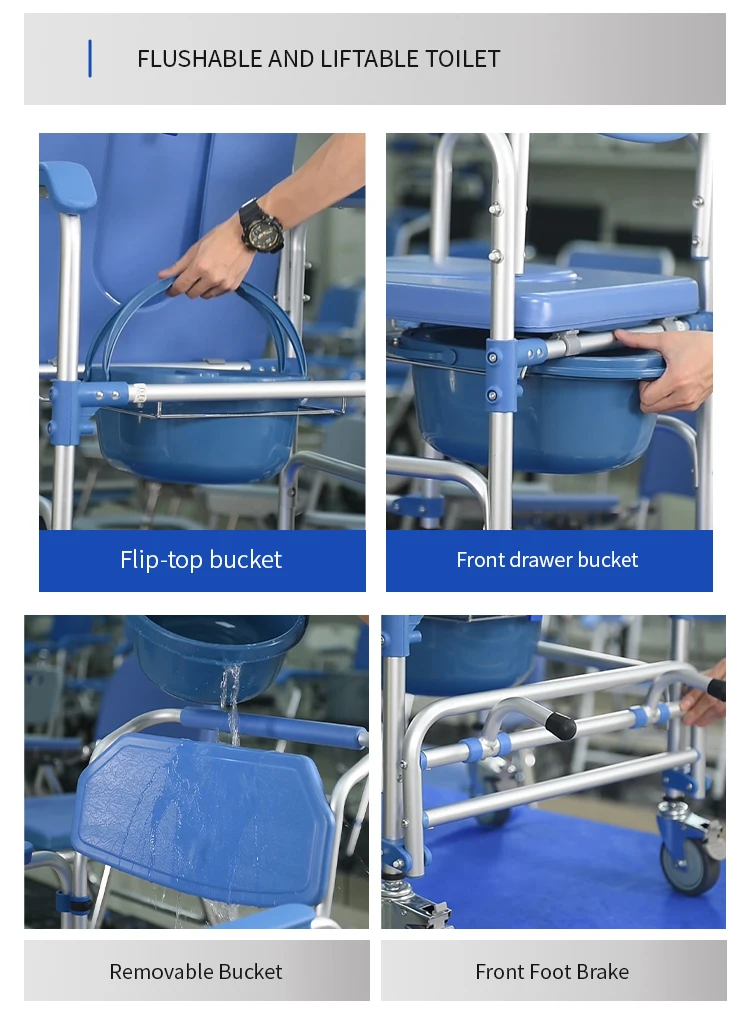 FLUSHABLE AND LIFTABLE TOILET

Flip-top bucket

Front drawer bucket

Removable Bucket

Front Foot Brake