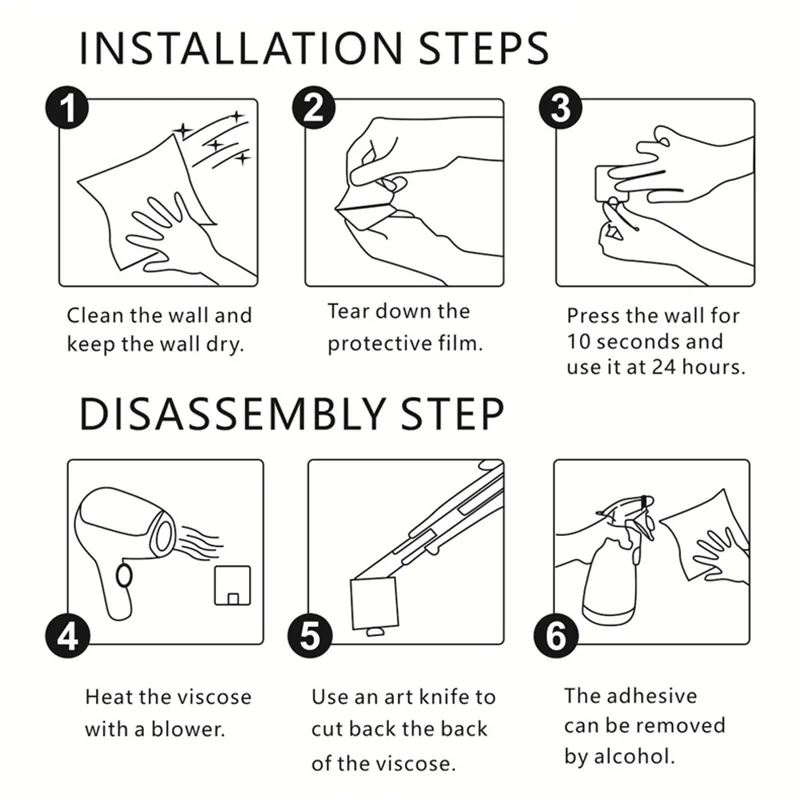 INSTALLATION STEPS

1

Clean the wall and keep the wall dry.

2

Tear down the protective film.

3

Press the wall for 10 seconds and use it at 24 hours.

DISASSEMBLY STEP

4

Heat the viscose with a blower.

5

Use an art knife to cut back the back of the viscose.

6

The adhesive can be removed by alcohol.