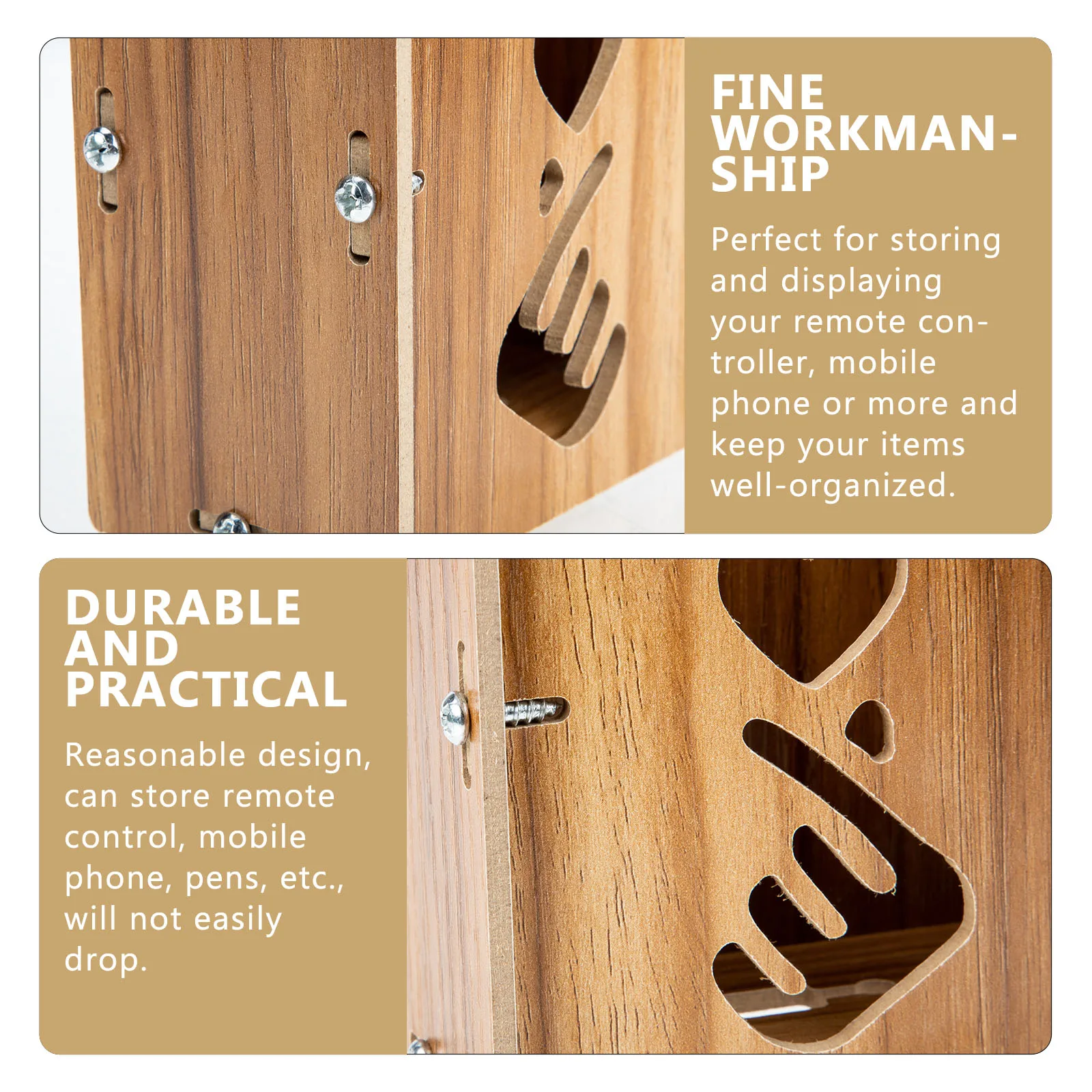 FINE WORKMANSHIP

Perfect for storing and displaying your remote controller, mobile phone or more and keep your items well-organized.

DURABLE AND PRACTICAL

Reasonable design, can store remote control, mobile phone, pens, etc., will not easily drop.