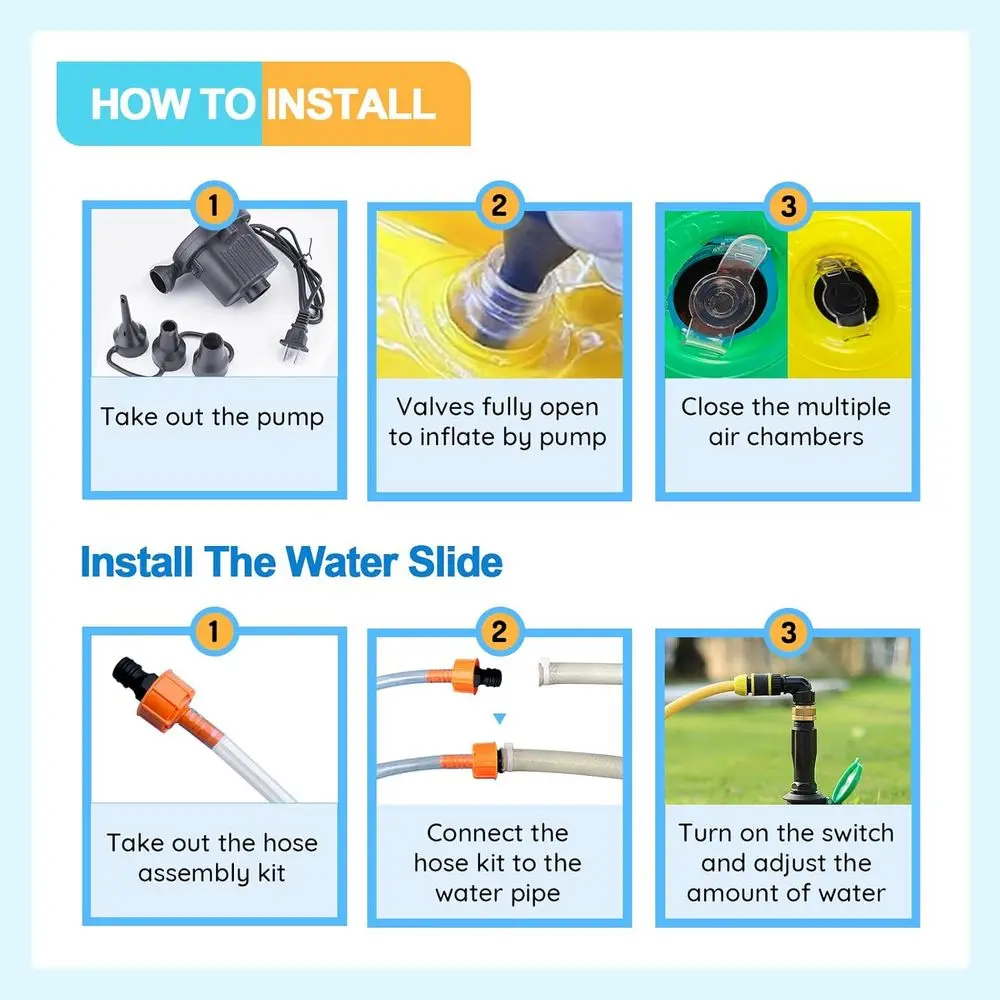 HOW TO INSTALL

1
Take out the pump

2
Valves fully open to inflate by pump

3
Close the multiple air chambers

Install The Water Slide

1
Take out the hose assembly kit

2
Connect the hose kit to the water pipe

3
Turn on the switch and adjust the amount of water