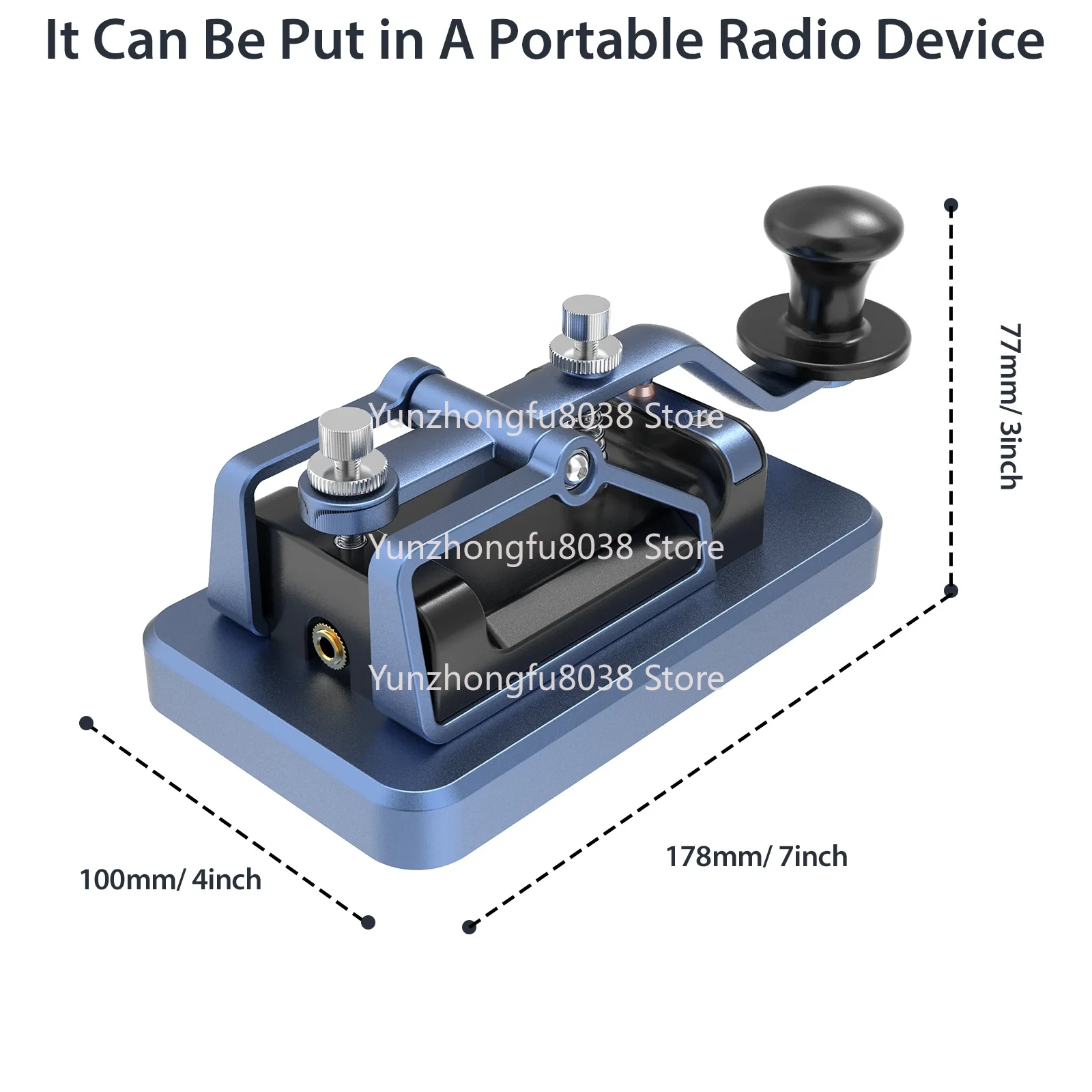 It Can Be Put in A Portable Radio Device

77mm/ 3inch

Yunzhongfu8038 Store

Yunzhongfu8038 Store

Yunzhongfu8038 Store

100mm/ 4inch

178mm/ 7inch