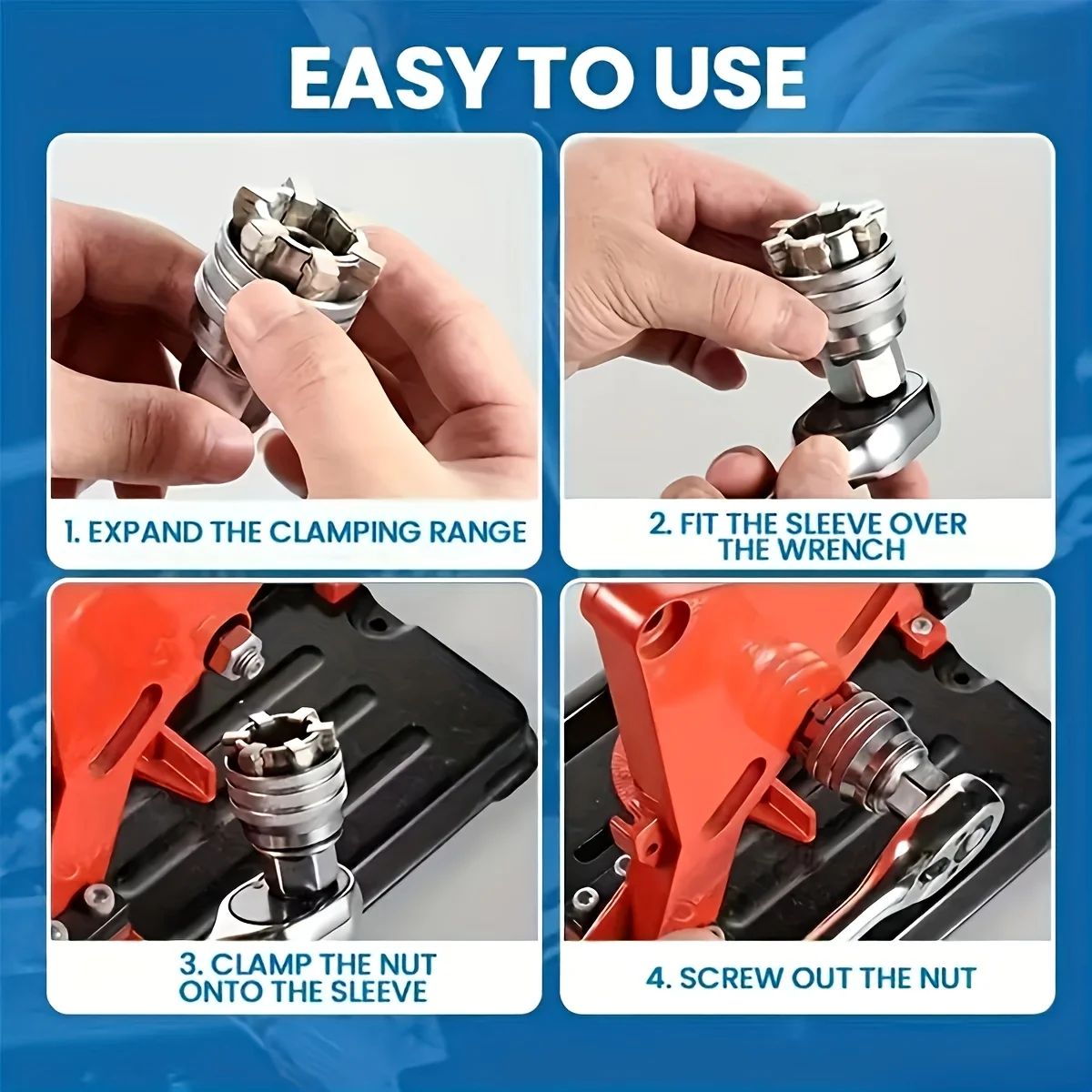 EASY TO USE

1. EXPAND THE CLAMPING RANGE

2. FIT THE SLEEVE OVER THE WRENCH

3. CLAMP THE NUT ONTO THE SLEEVE

4. SCREW OUT THE NUT