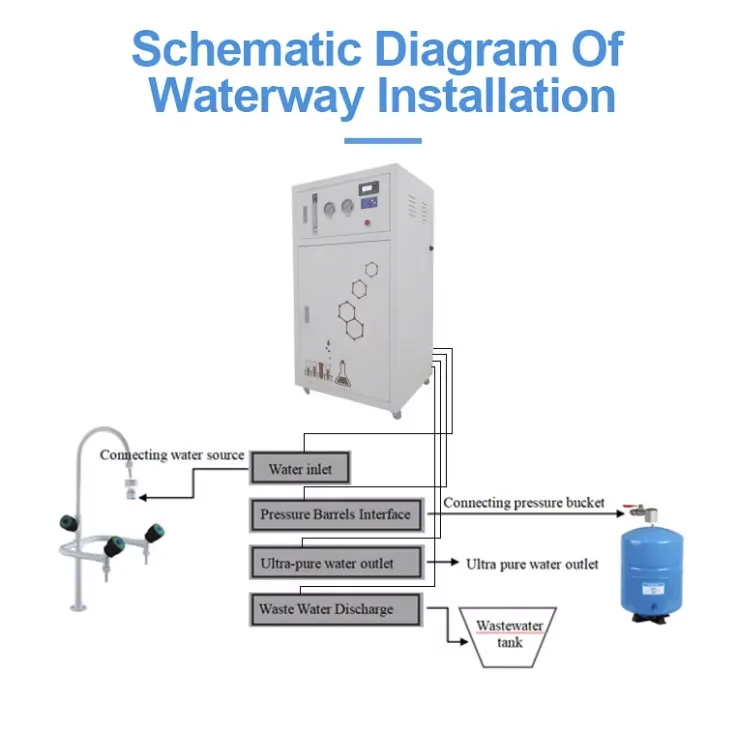 Schematic Diagram Of Waterway Installation

Connecting water source

Water inlet

Pressure Barrels Interface

Connecting pressure bucket

Ultra-pure water outlet

Ultra pure water outlet

Waste Water Discharge

Wastewater tank