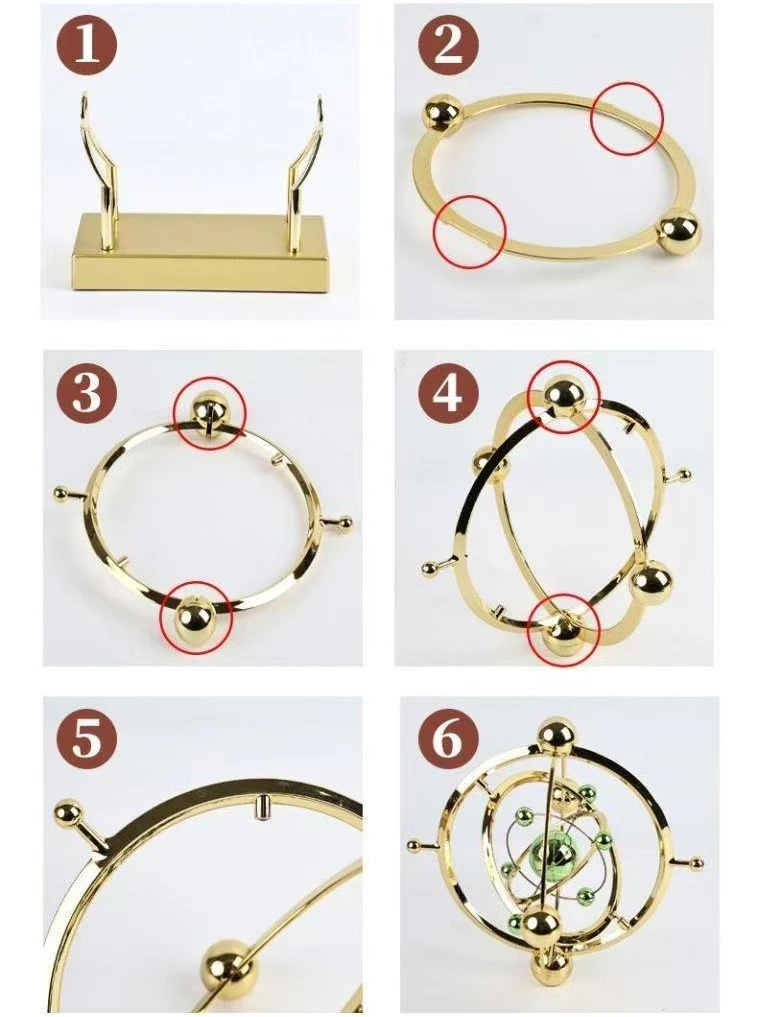 1
2
3
4
5
6