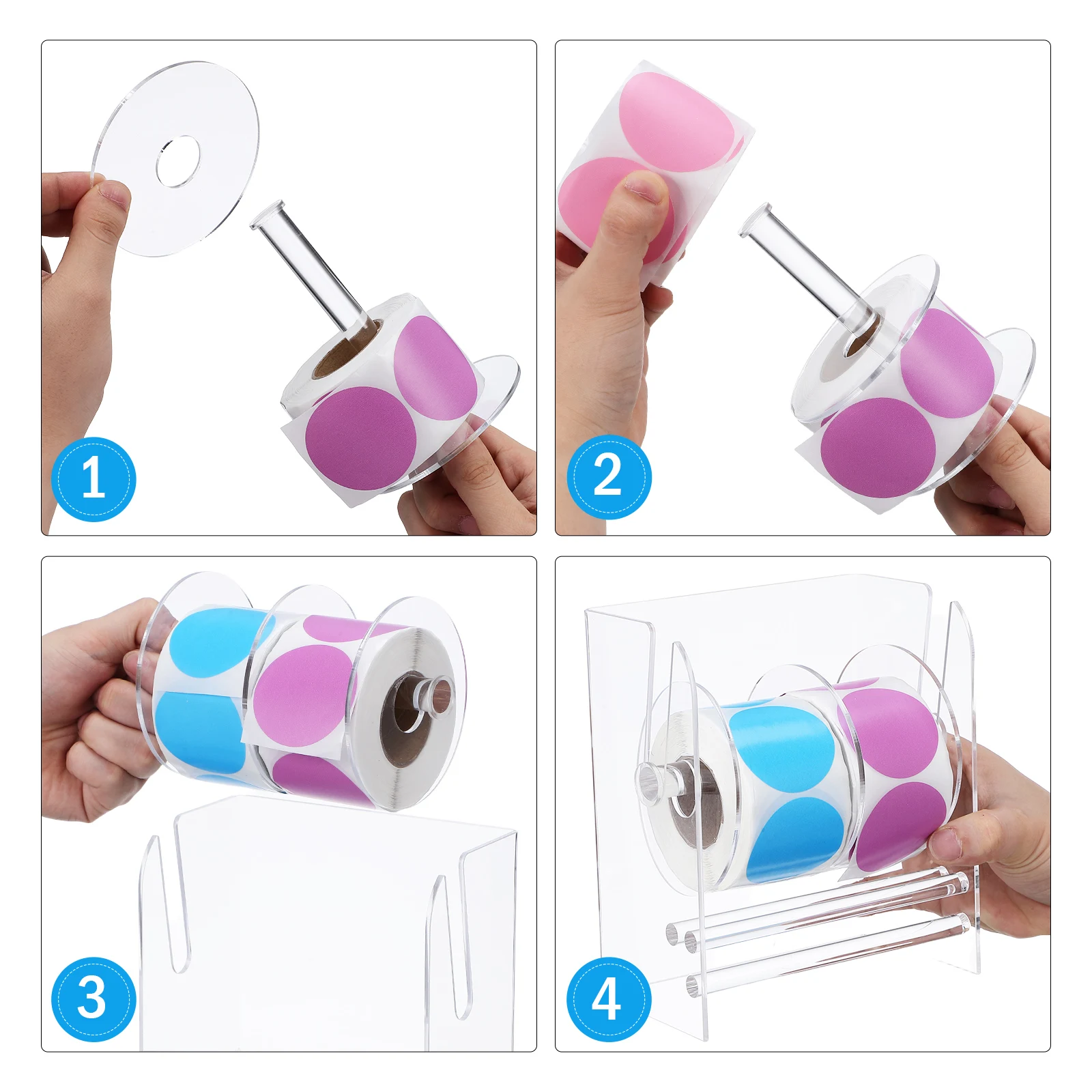 1

2

3

4