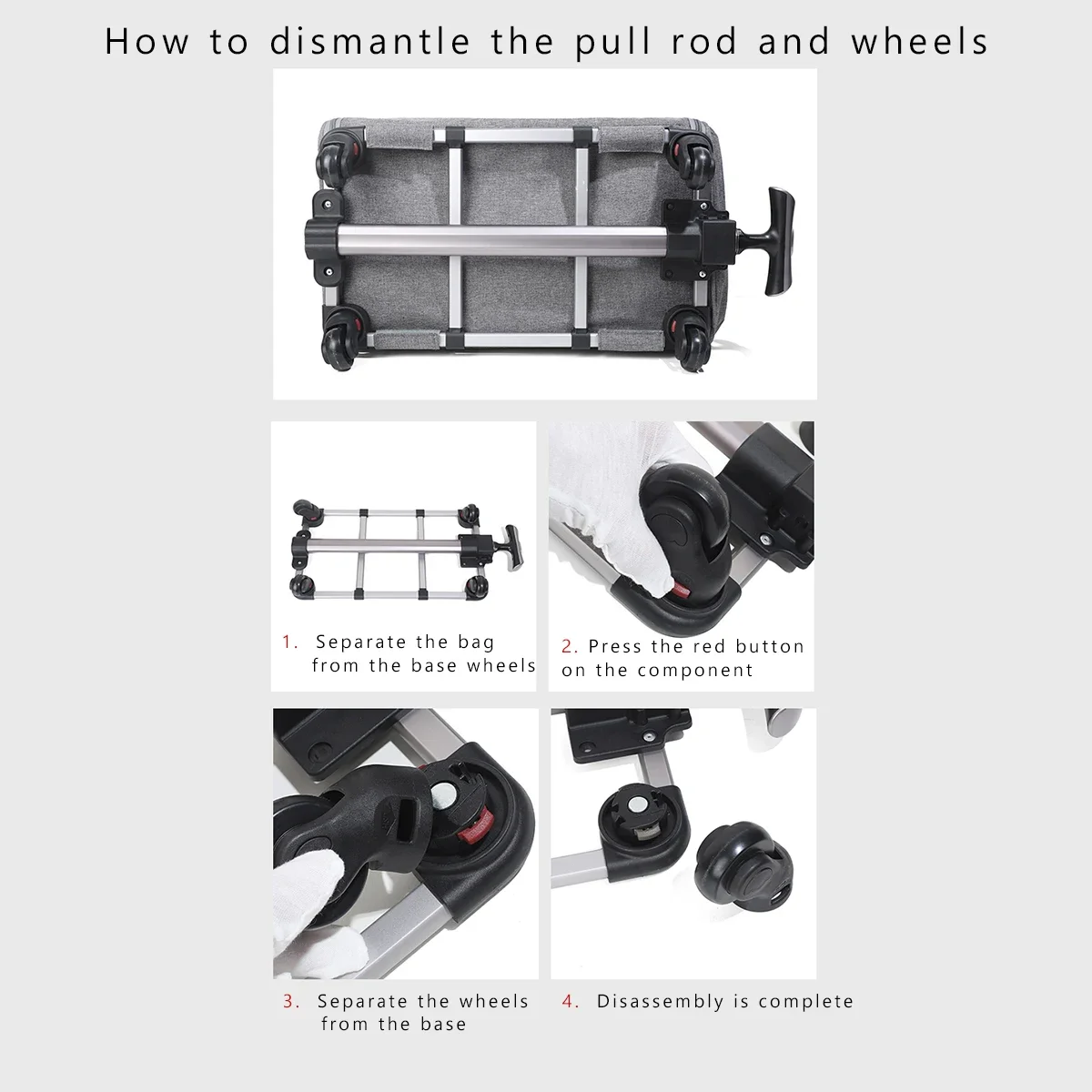 How to dismantle the pull rod and wheels

1. Separate the bag from the base wheels

2. Press the red button on the component

3. Separate the wheels from the base

4. Disassembly is complete