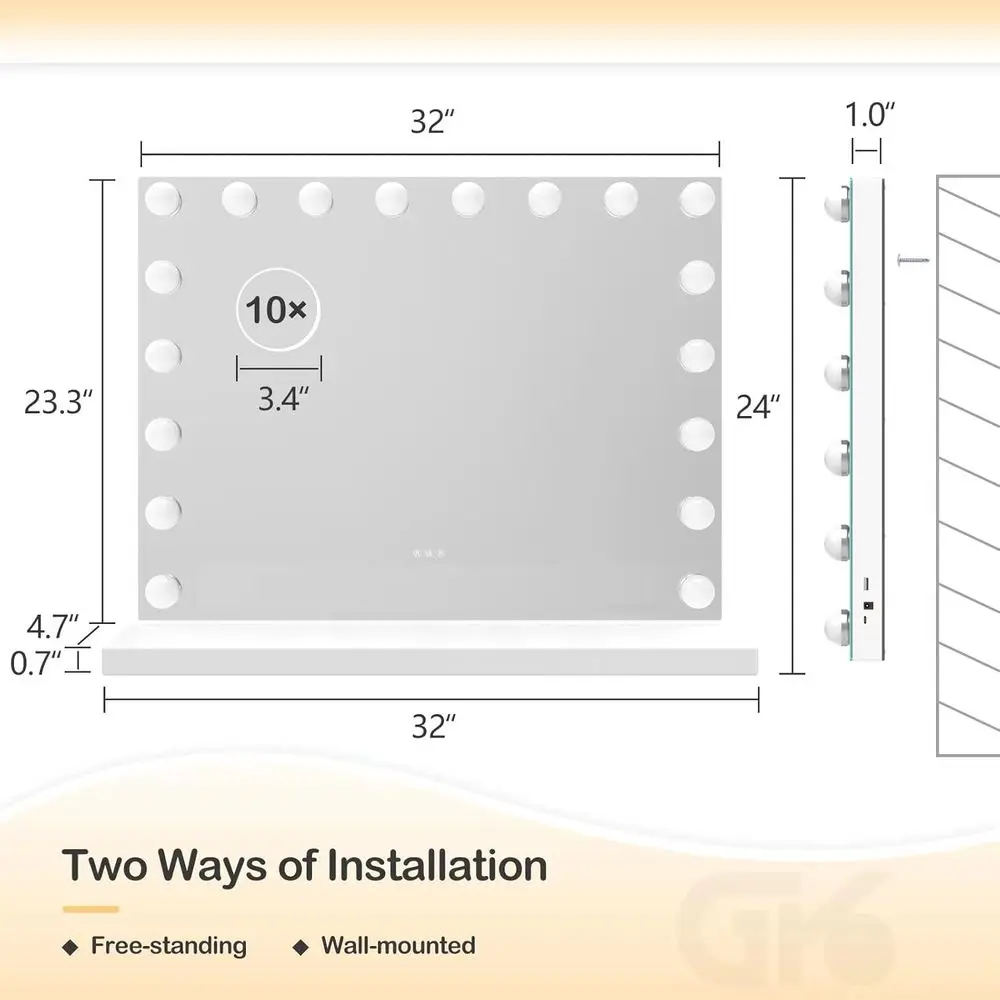 32″

1.0″

10×

3.4″

23.3″

24″

4.7″

0.7″

32″

Two Ways of Installation

◆ Free-standing ◆ Wall-mounted