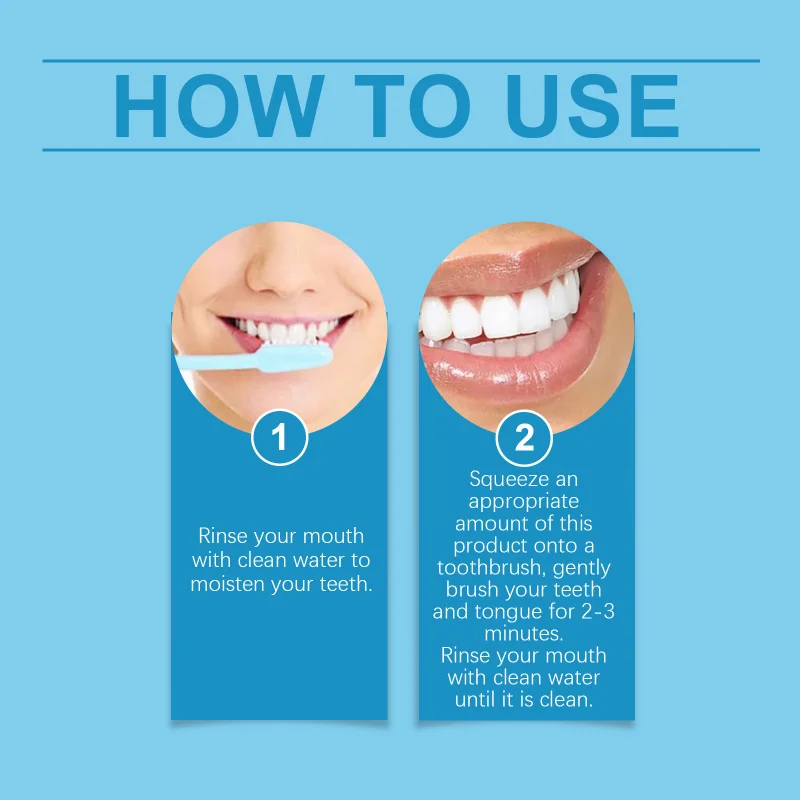 HOW TO USE

1

Rinse your mouth with clean water to moisten your teeth.

2

Squeeze an appropriate amount of this product onto a toothbrush, gently brush your teeth and tongue for 2-3 minutes.
Rinse your mouth with clean water until it is clean.