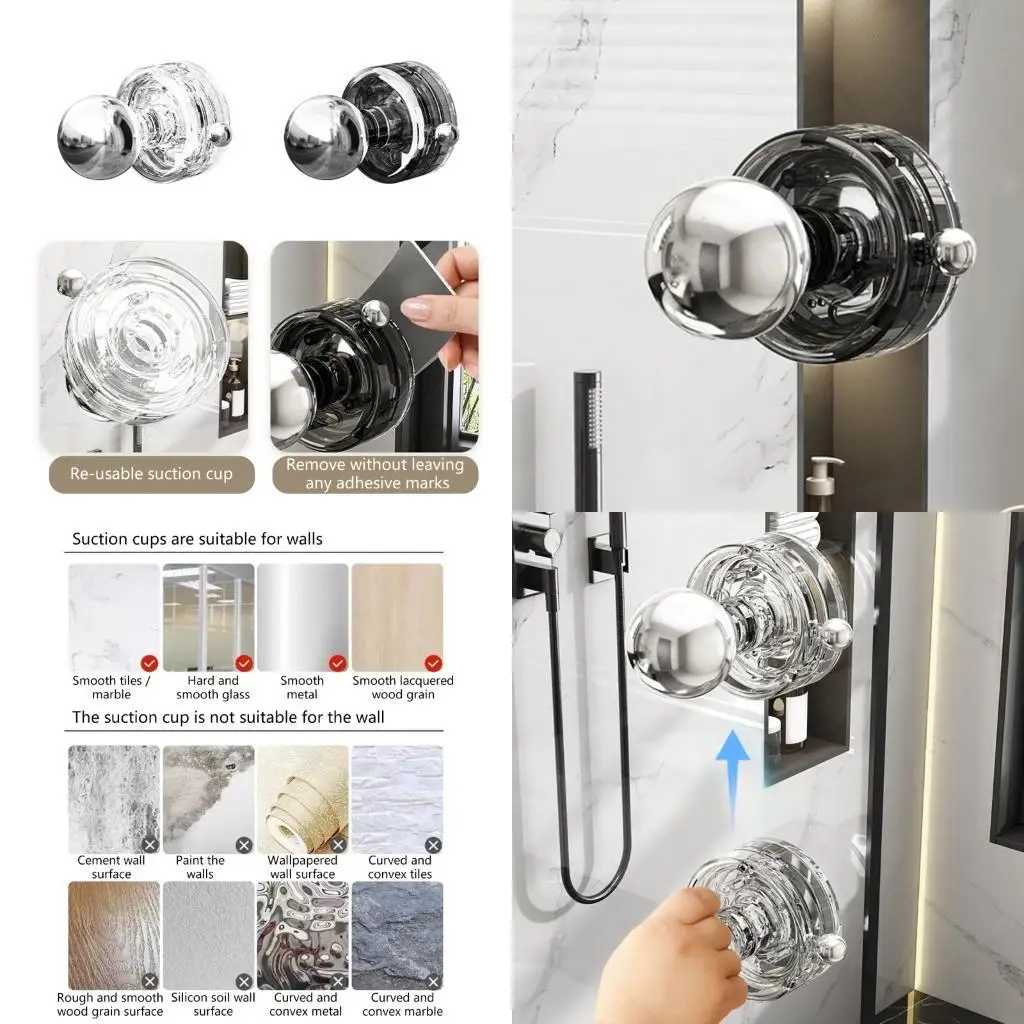 Re-usable suction cup

Remove without leaving any adhesive marks

Suction cups are suitable for walls

Smooth tiles / marble

Hard and smooth glass

Smooth metal

Smooth lacquered wood grain

The suction cup is not suitable for the wall

Cement wall surface

Paint the walls

Wallpapered wall surface

Curved and convex tiles

Rough and smooth wood grain surface

Silicon soil wall surface

Curved and convex metal

Curved and convex marble