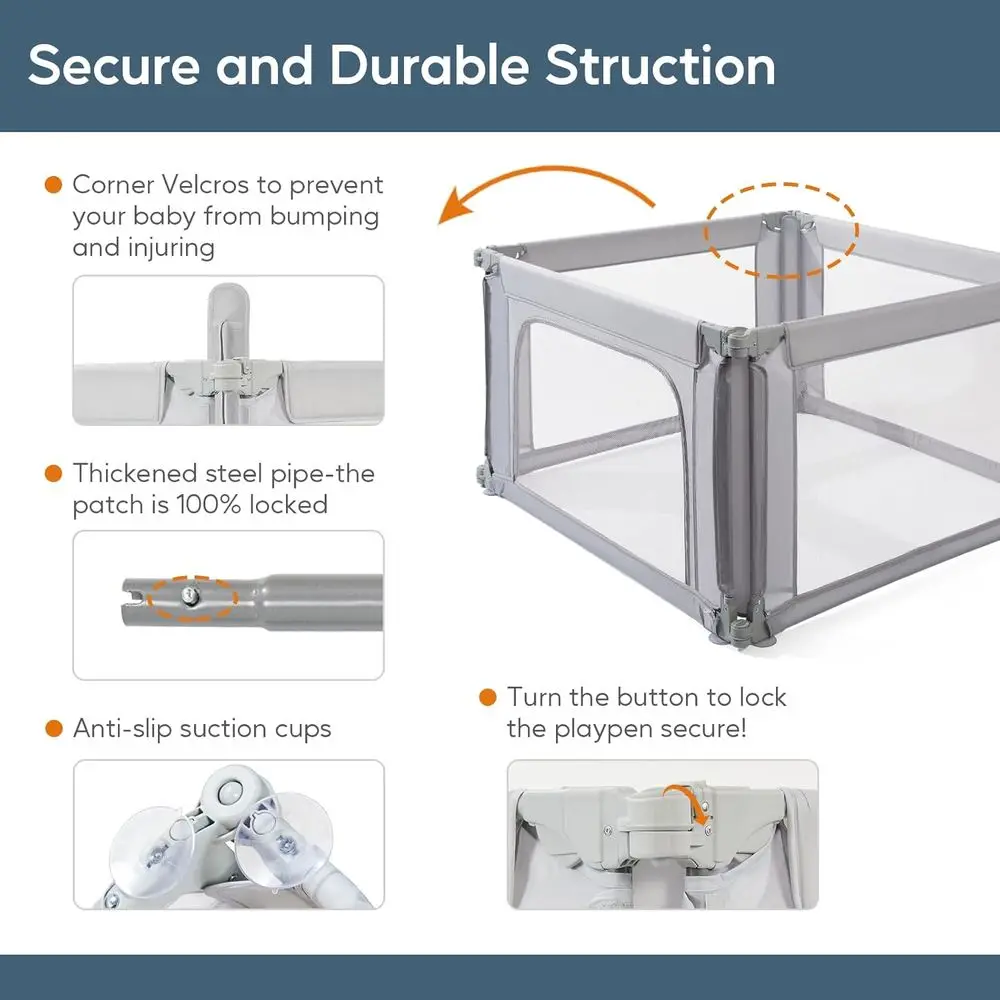 Secure and Durable Struction

Corner Velcros to prevent your baby from bumping and injuring

Thickened steel pipe-the patch is 100% locked

Anti-slip suction cups

Turn the button to lock the playpen secure!