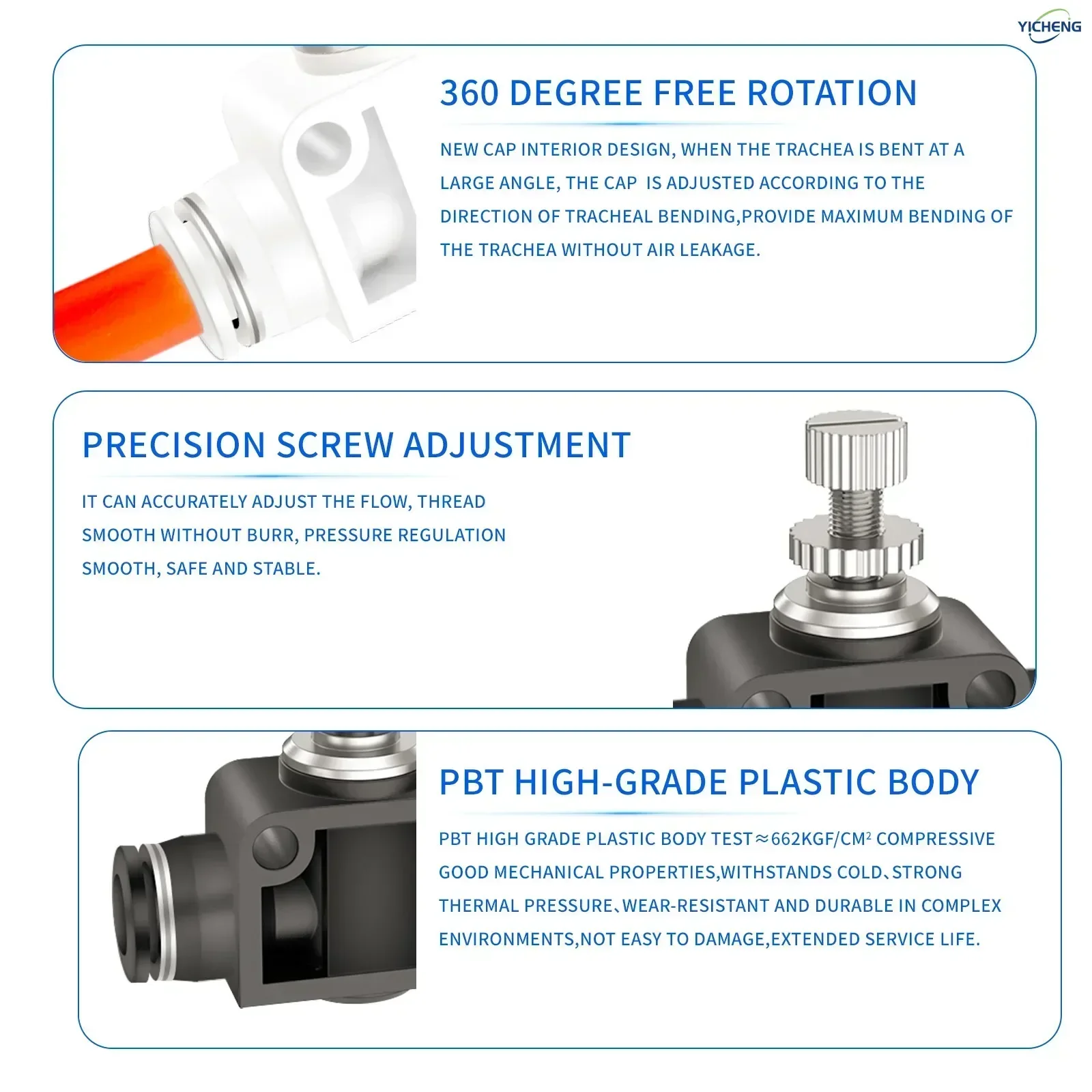 YICHENG

360 DEGREE FREE ROTATION

NEW CAP INTERIOR DESIGN, WHEN THE TRACHEA IS BENT AT A LARGE ANGLE, THE CAP IS ADJUSTED ACCORDING TO THE DIRECTION OF TRACHEAL BENDING,PROVIDE MAXIMUM BENDING OF THE TRACHEA WITHOUT AIR LEAKAGE.

PRECISION SCREW ADJUSTMENT

IT CAN ACCURATELY ADJUST THE FLOW, THREAD SMOOTH WITHOUT BURR, PRESSURE REGULATION SMOOTH, SAFE AND STABLE.

PBT HIGH-GRADE PLASTIC BODY

PBT HIGH GRADE PLASTIC BODY TEST≈662KGF/CM$^2$ COMPRESSIVE GOOD MECHANICAL PROPERTIES,WITHSTANDS COLD、STRONG THERMAL PRESSURE、WEAR-RESISTANT AND DURABLE IN COMPLEX ENVIRONMENTS,NOT EASY TO DAMAGE,EXTENDED SERVICE LIFE.