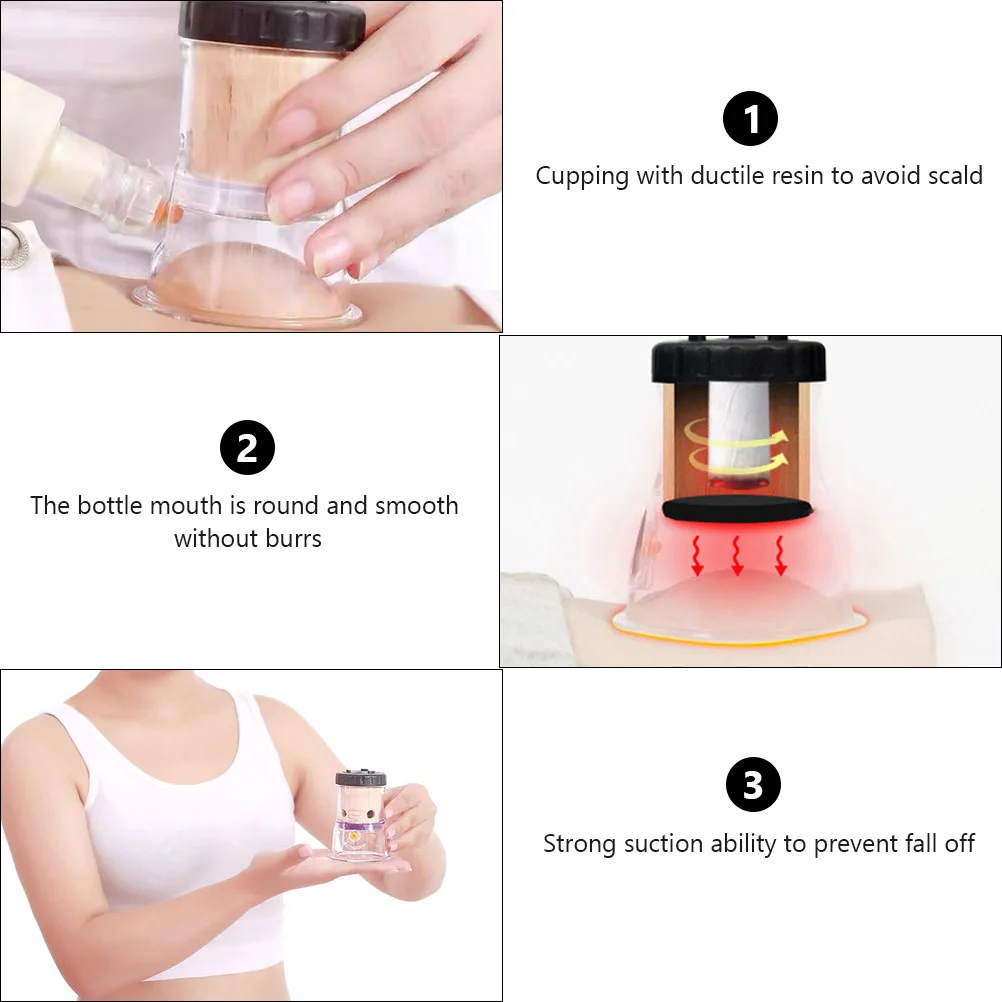 1

Cupping with ductile resin to avoid scald

2

The bottle mouth is round and smooth without burrs

3

Strong suction ability to prevent fall off