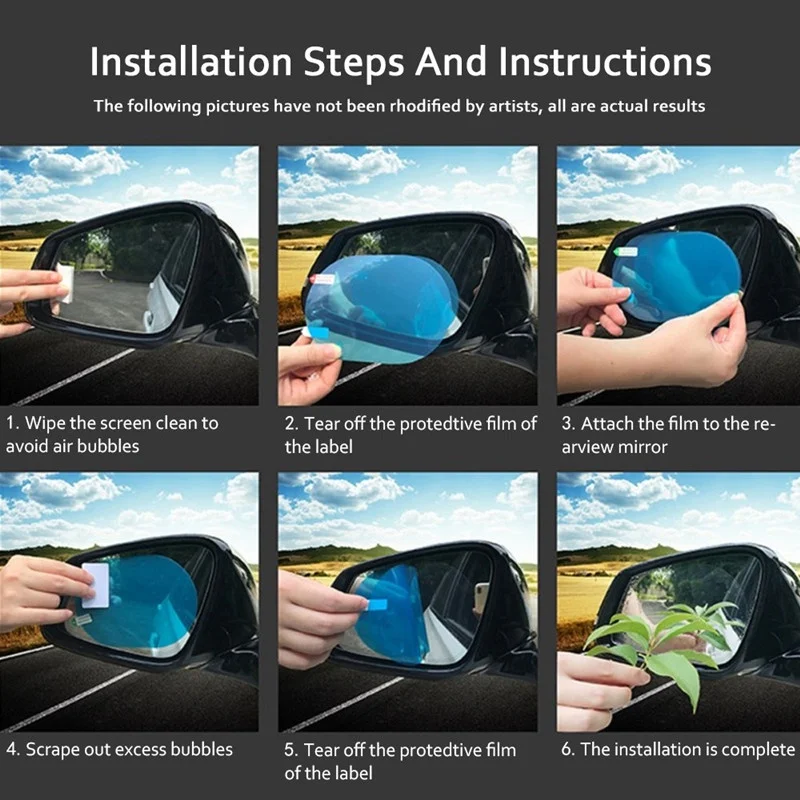 Installation Steps And Instructions

The following pictures have not been rhodified by artists, all are actual results

1. Wipe the screen clean to avoid air bubbles

2. Tear off the protedtive film of the label

3. Attach the film to the rearview mirror

4. Scrape out excess bubbles

5. Tear off the protedtive film of the label

6. The installation is complete