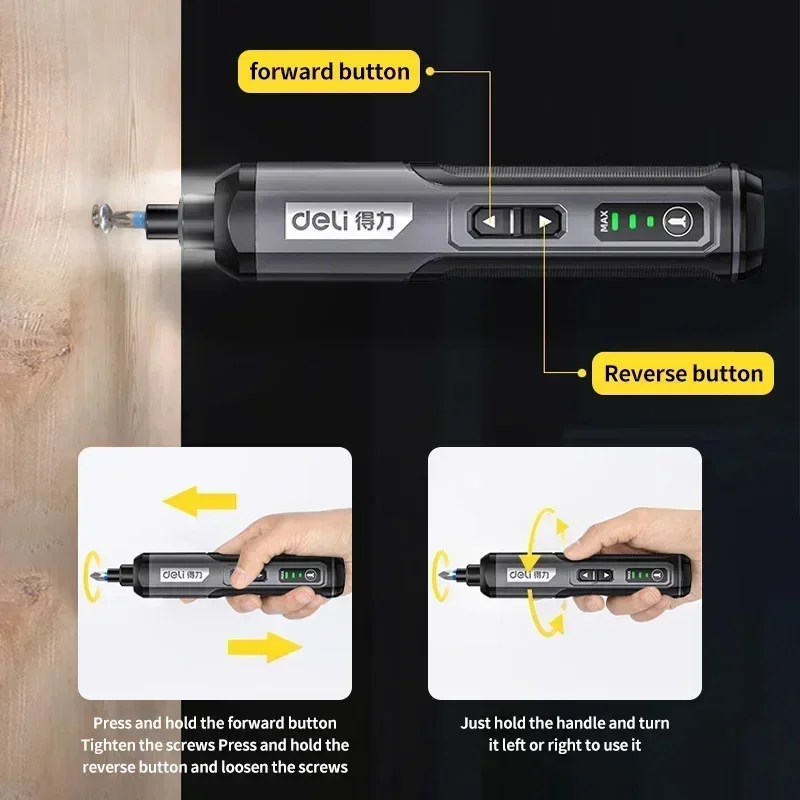 forward button

deli 得力

MAX

Reverse button

deli 得力

deli 得力

Press and hold the forward button Tighten the screws Press and hold the reverse button and loosen the screws

Just hold the handle and turn it left or right to use it